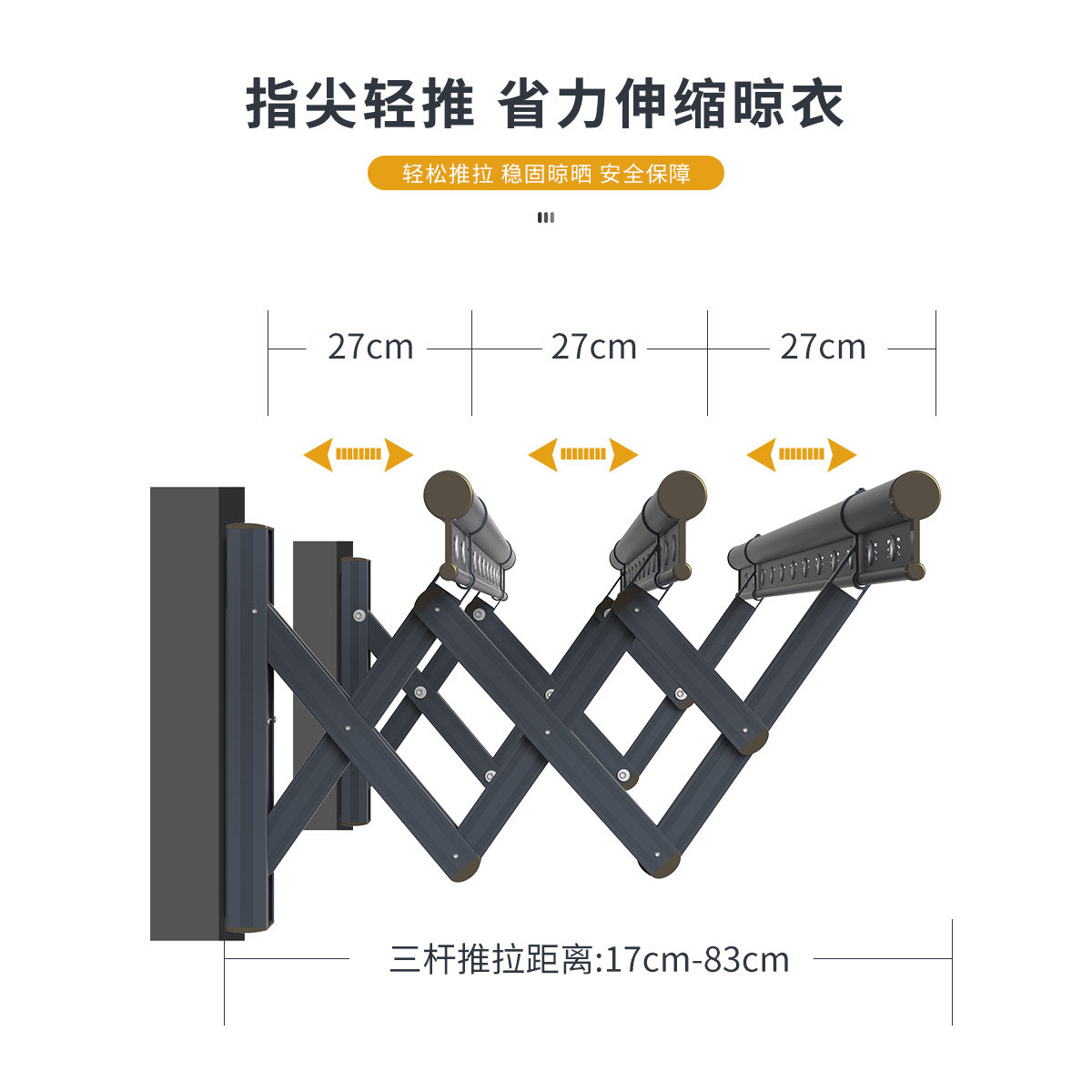 指尖轻推 省力伸缩晾衣

轻松推拉 稳固晾晒 安全保障

27cm 27cm 27cm

三杆推拉距离:17cm-83cm