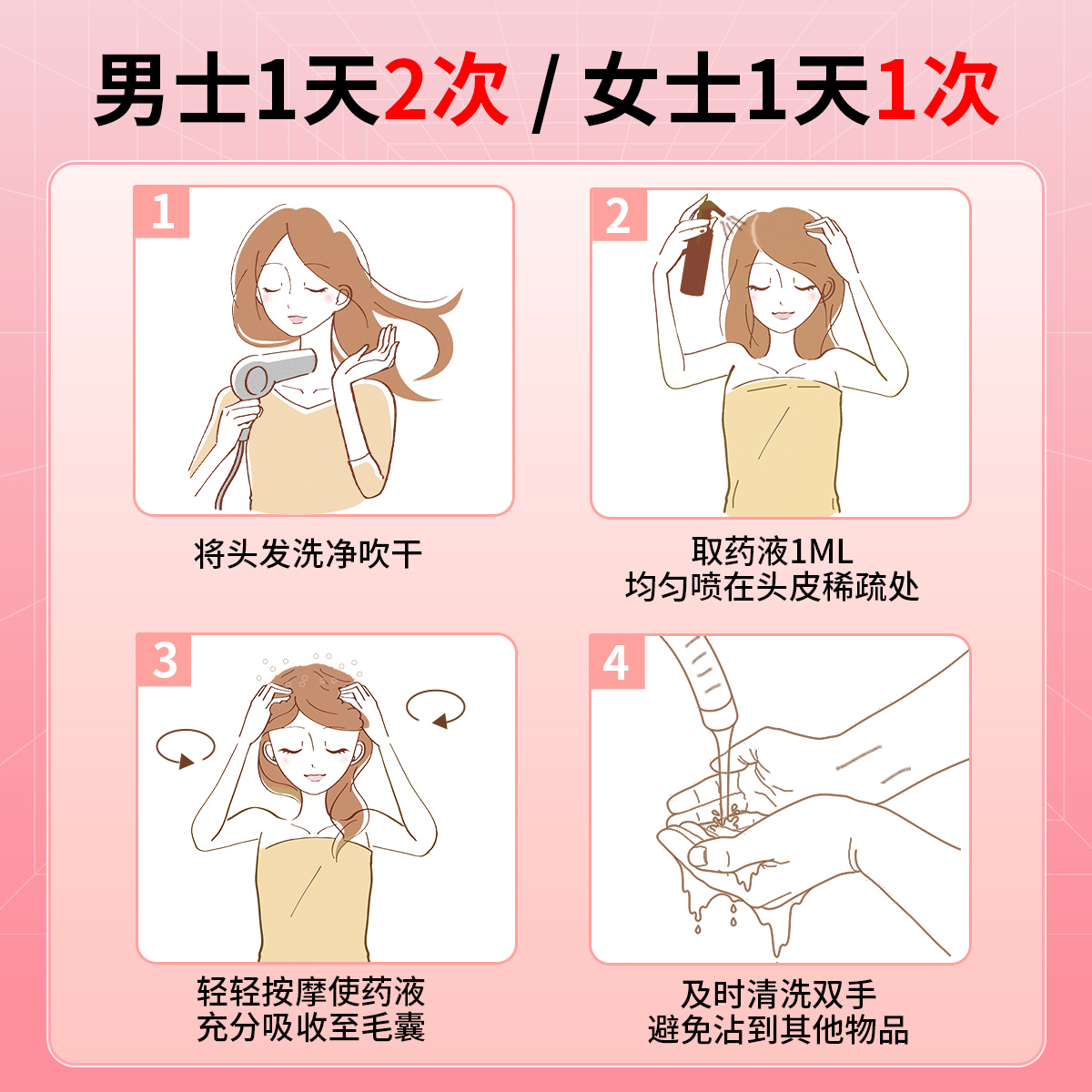 男士1天2次 / 女士1天1次

1
将头发洗净吹干

2
取药液1ML
均匀喷在头皮稀疏处

3
轻轻按摩使药液
充分吸收至毛囊

4
及时清洗双手
避免沾到其他物品