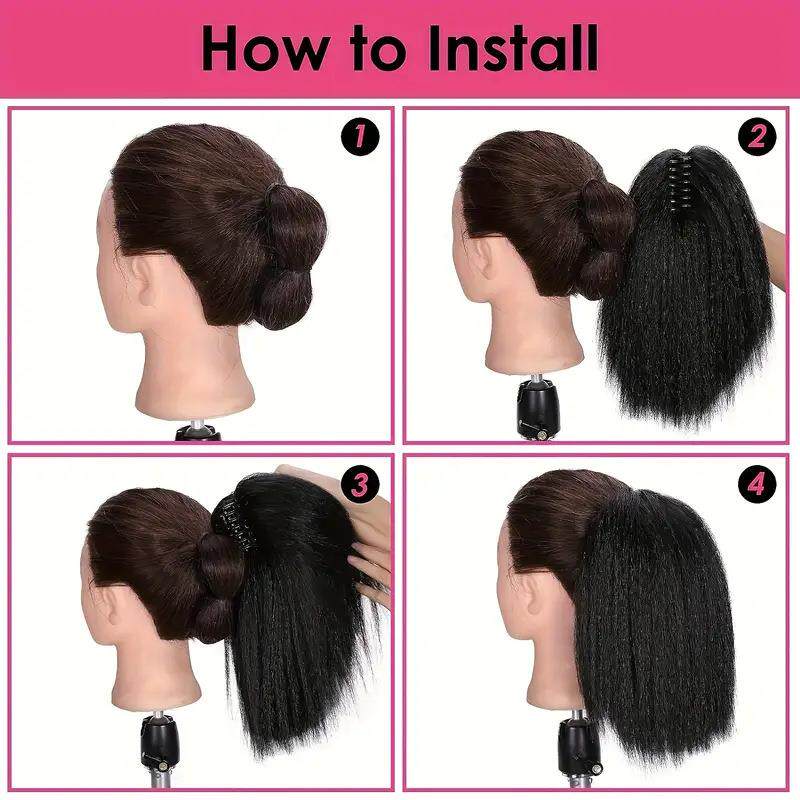 How to Install

1

2

3

4