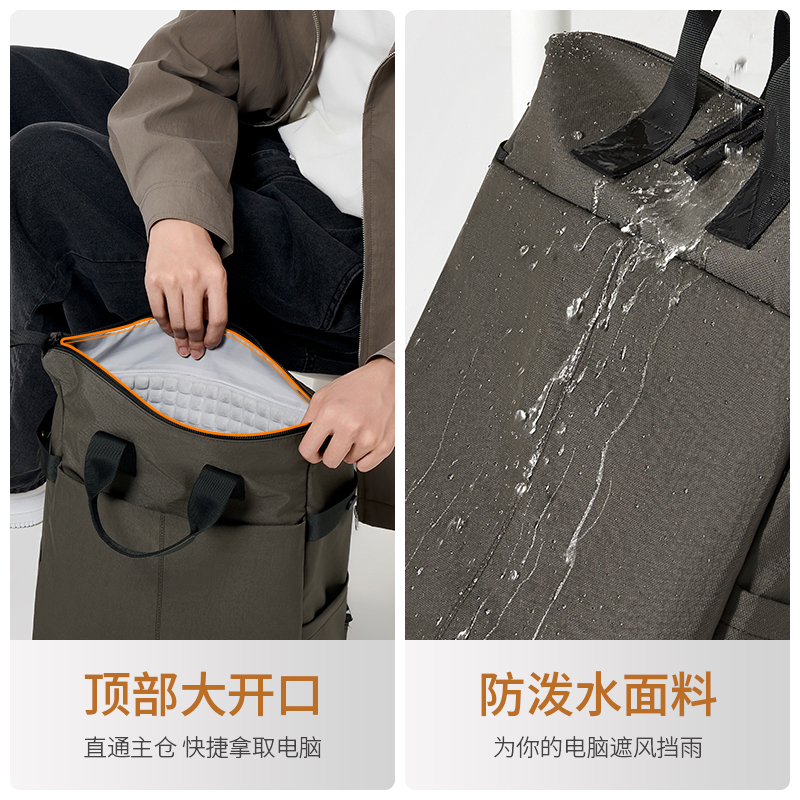 顶部大开口

直通主仓 快捷拿取电脑

防泼水面料

为你的电脑遮风挡雨