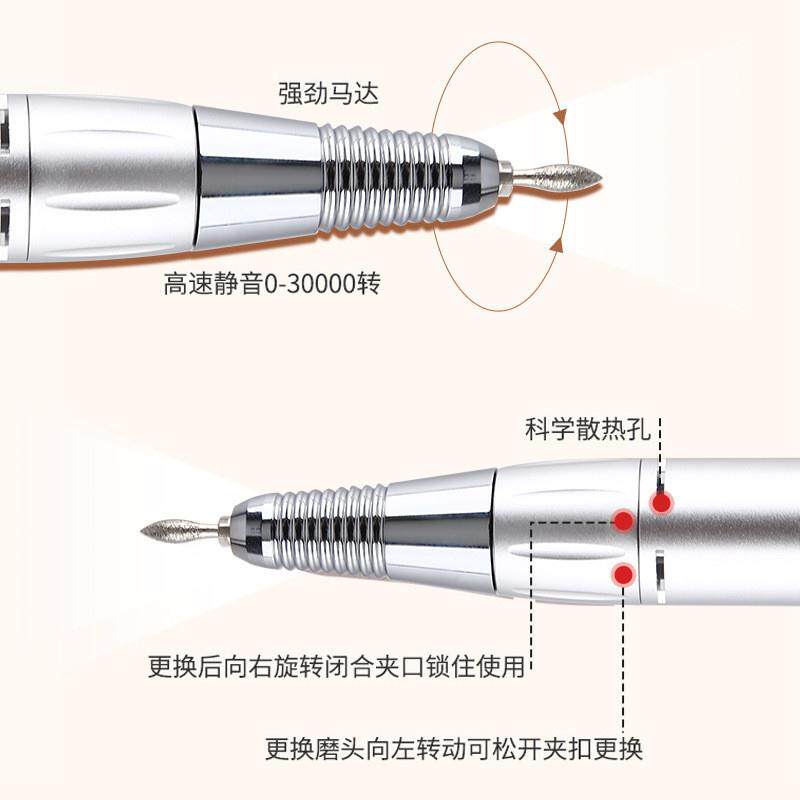 强劲马达

高速静音0-30000转

科学散热孔

更换后向右旋转闭合夹口锁住使用

更换磨头向左转动可松开夹扣更换