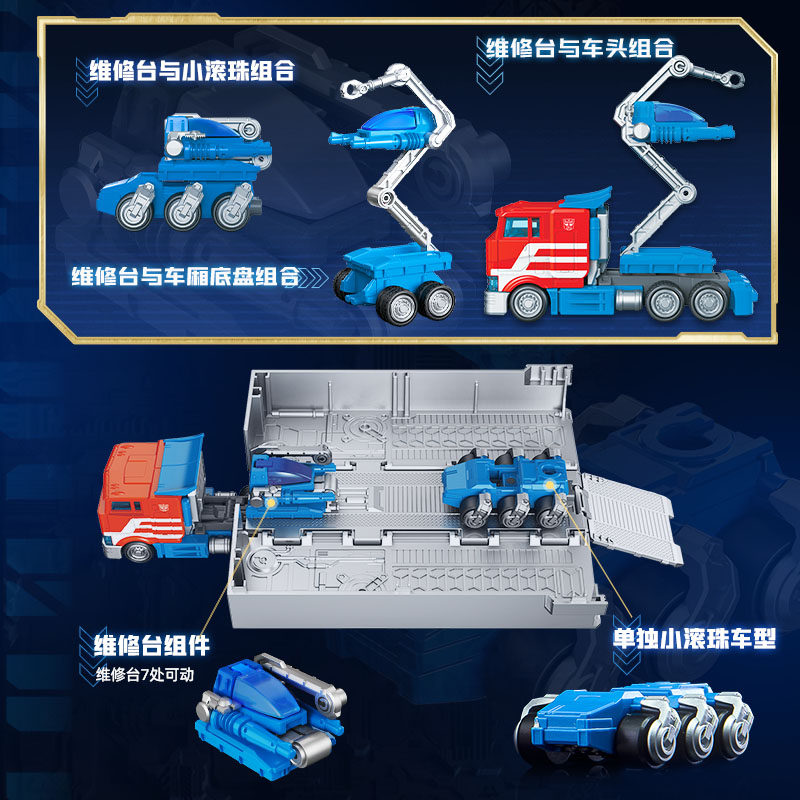 维修台与小滚珠组合

维修台与车头组合

维修台与车厢底盘组合

维修台组件
维修台7处可动

单独小滚珠车型