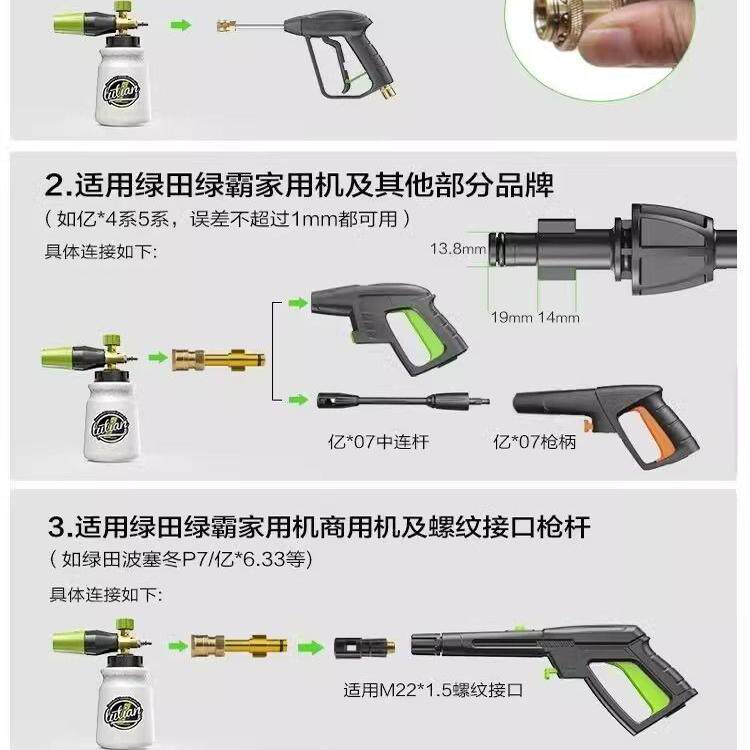 lutian

2.适用绿田绿霸家用机及其他部分品牌
（如亿*4系5系，误差不超过1mm都可用）
具体连接如下:

13.8mm
19mm 14mm

lutian

亿*07中连杆 亿*07枪柄

3.适用绿田绿霸家用机商用机及螺纹接口枪杆
（如绿田波塞冬P7/亿*6.33等）
具体连接如下:

lutian

适用M22*1.5螺纹接口