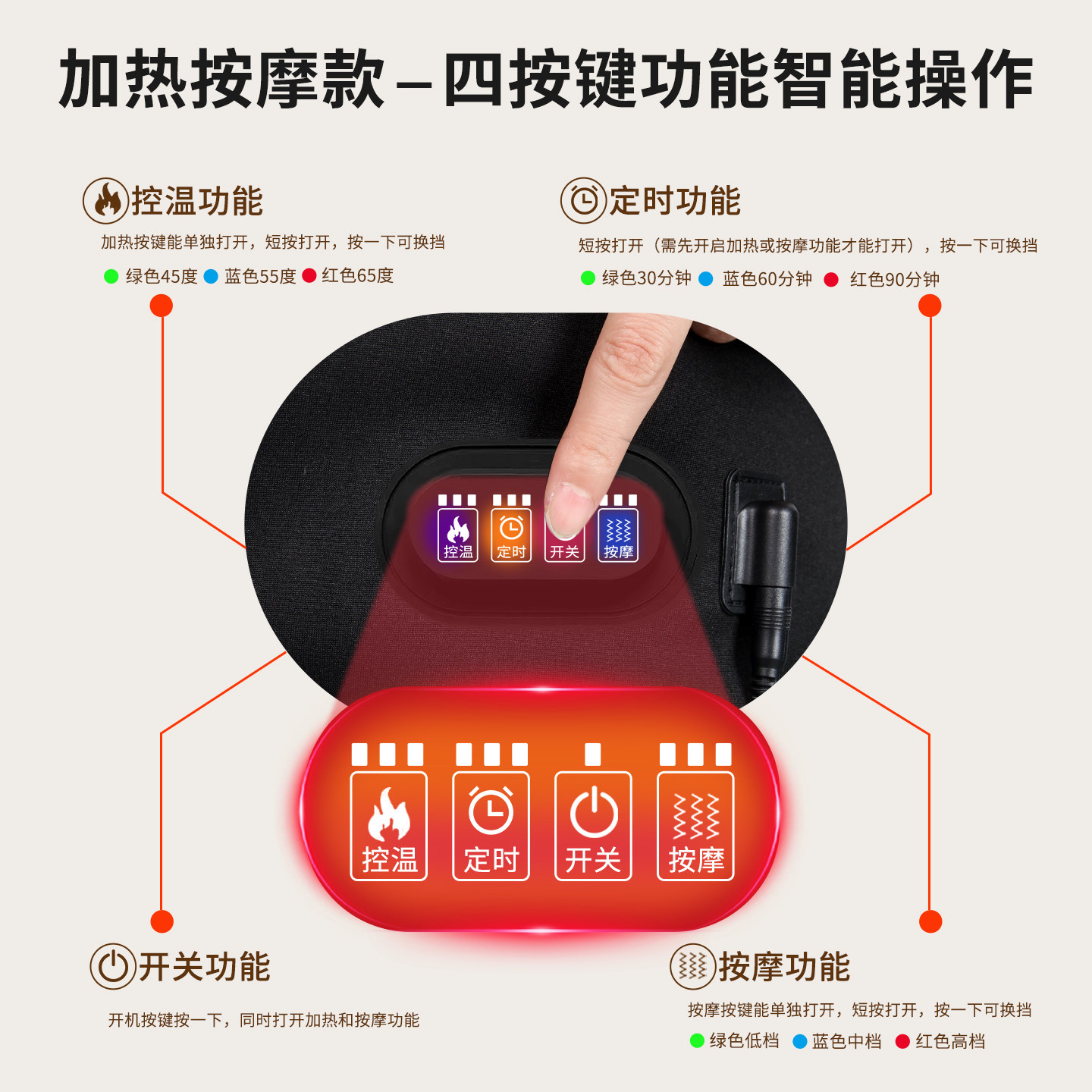 加热按摩款－四按键功能智能操作

控温功能

加热按键能单独打开，短按打开，按一下可换挡

绿色45度 蓝色55度 红色65度

定时功能

短按打开（需先开启加热或按摩功能才能打开），按一下可换挡

绿色30分钟 蓝色60分钟 红色90分钟

控温 定时 开关 按摩

控温 定时 开关 按摩

开关功能

开机按键按一下，同时打开加热和按摩功能

按摩功能

按摩按键能单独打开，短按打开，按一下可换挡

绿色低档 蓝色中档 红色高档