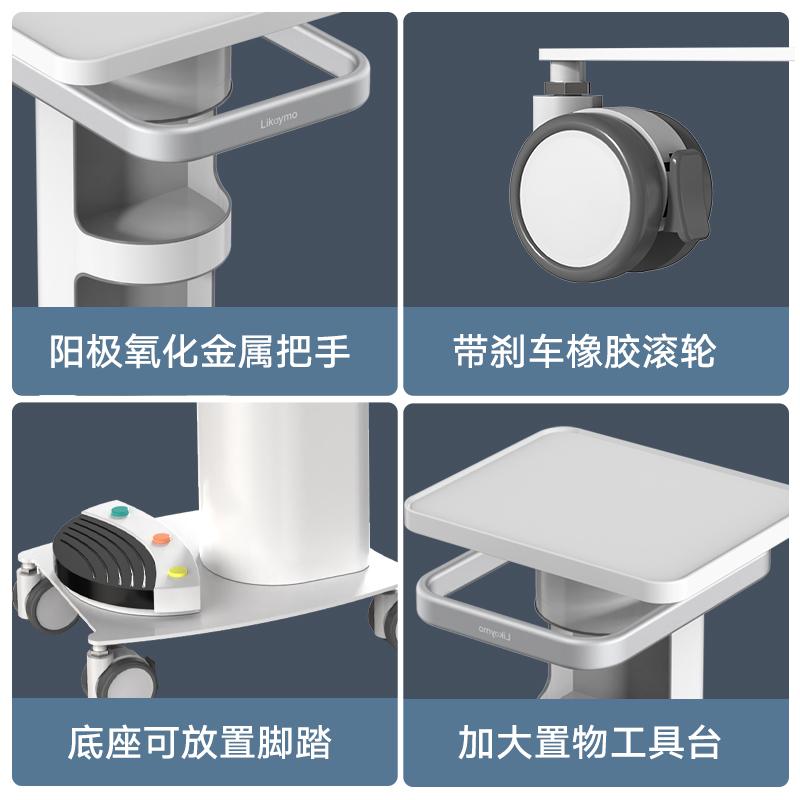 Likaymo

阳极氧化金属把手

带刹车橡胶滚轮

底座可放置脚踏

Likaymo

加大置物工具台