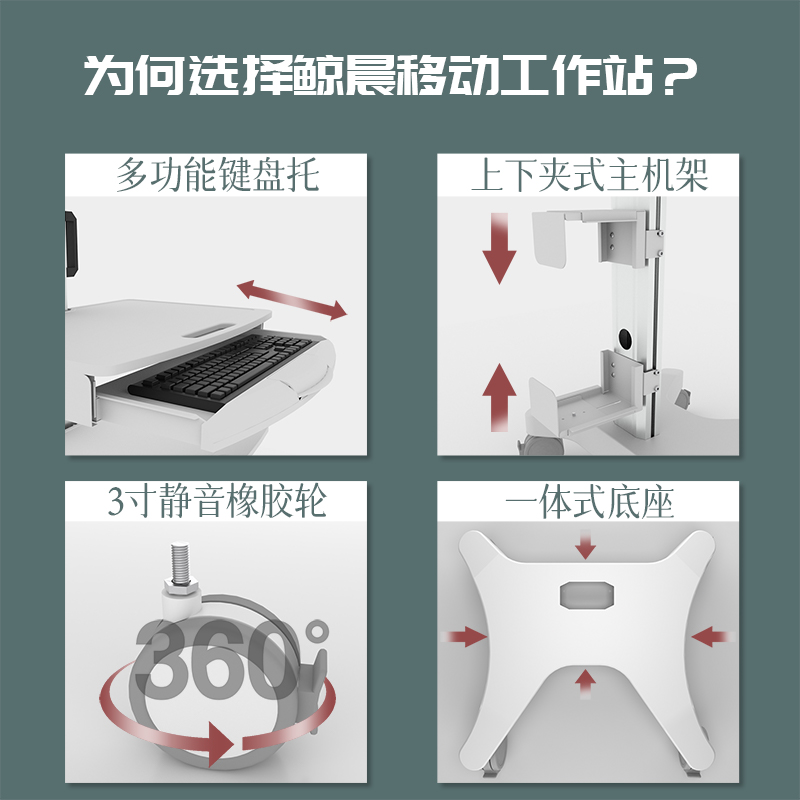 为何选择鲸晨移动工作站？

多功能键盘托

上下夹式主机架

3寸静音橡胶轮

360°

一体式底座