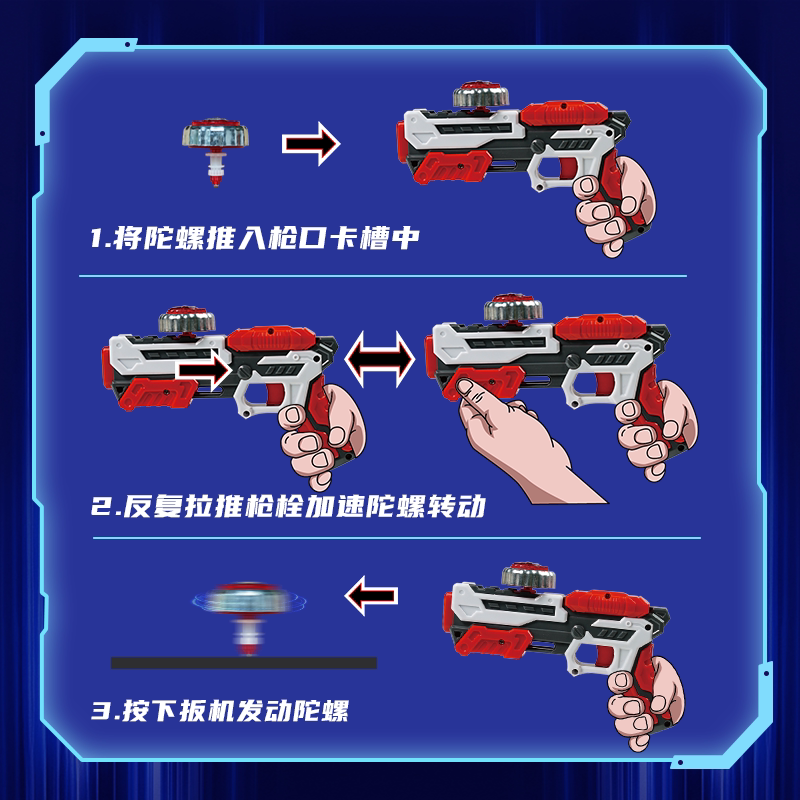 1.将陀螺推入枪口卡槽中

2.反复拉推枪栓加速陀螺转动

3.按下扳机发动陀螺