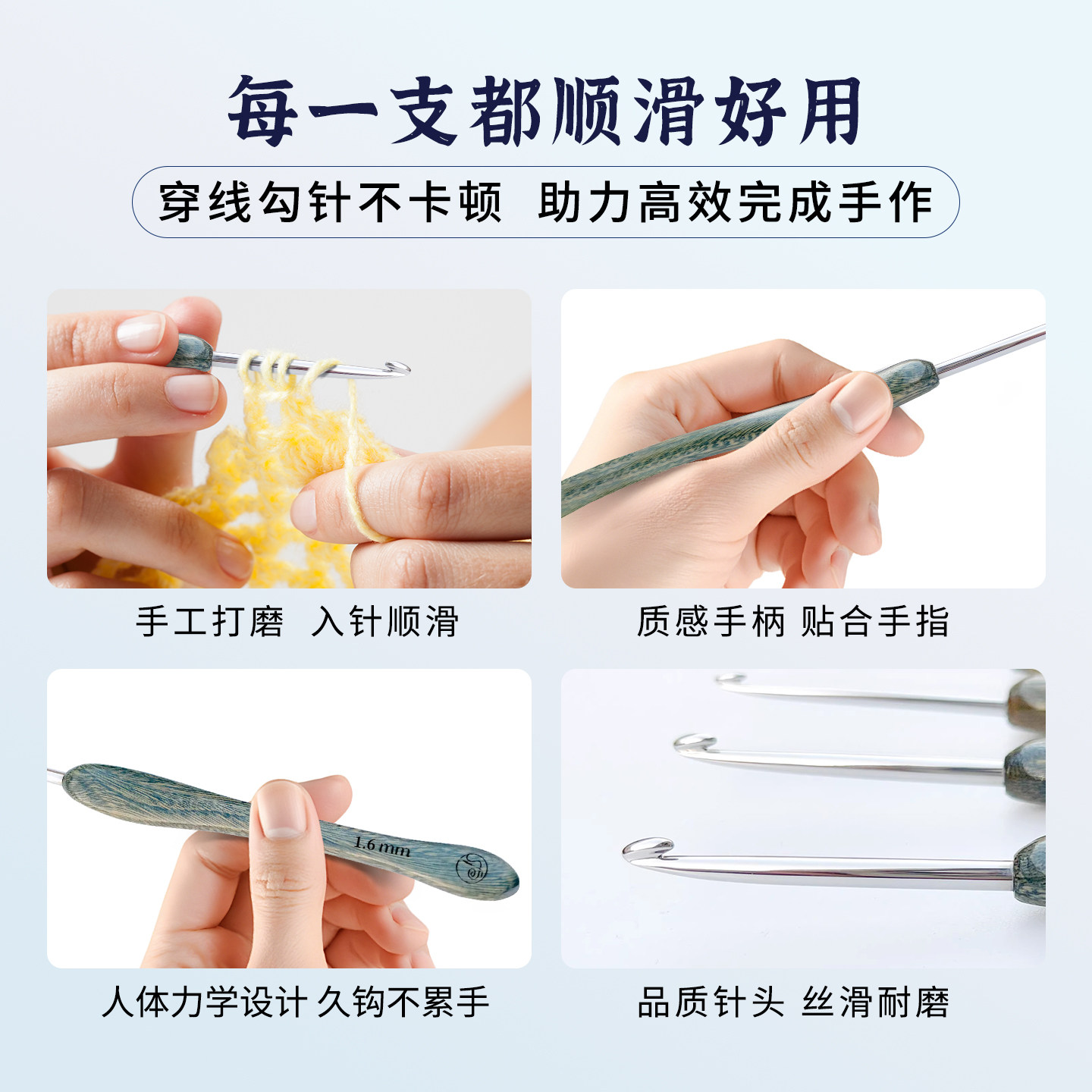 每一支都顺滑好用

穿线勾针不卡顿 助力高效完成手作

手工打磨 入针顺滑

质感手柄 贴合手指

1.6 mm

人体力学设计 久钩不累手

品质针头 丝滑耐磨