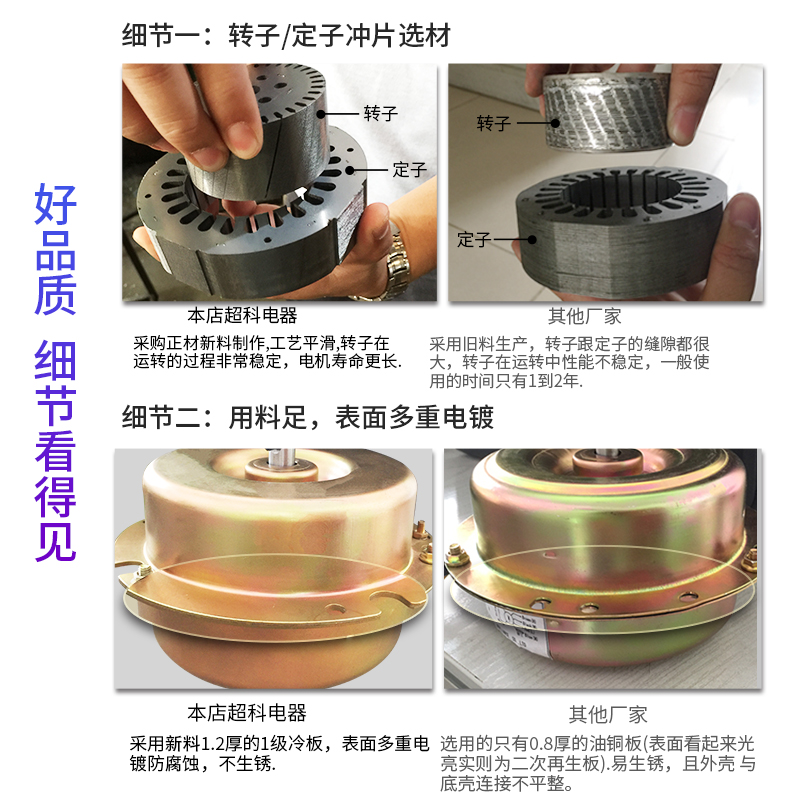 好品质 细节看得见

细节一：转子/定子冲片选材

转子
定子

转子
定子

本店超科电器

采购正材新料制作,工艺平滑,转子在运转的过程非常稳定，电机寿命更长.

其他厂家

采用旧料生产，转子跟定子的缝隙都很大，转子在运转中性能不稳定，一般使用的时间只有1到2年.

细节二：用料足，表面多重电镀

本店超科电器

采用新料1.2厚的1级冷板，表面多重电镀防腐蚀，不生锈.

其他厂家

选用的只有0.8厚的油铜板(表面看起来光亮实则为二次再生板).易生锈，且外壳 与底壳连接不平整。