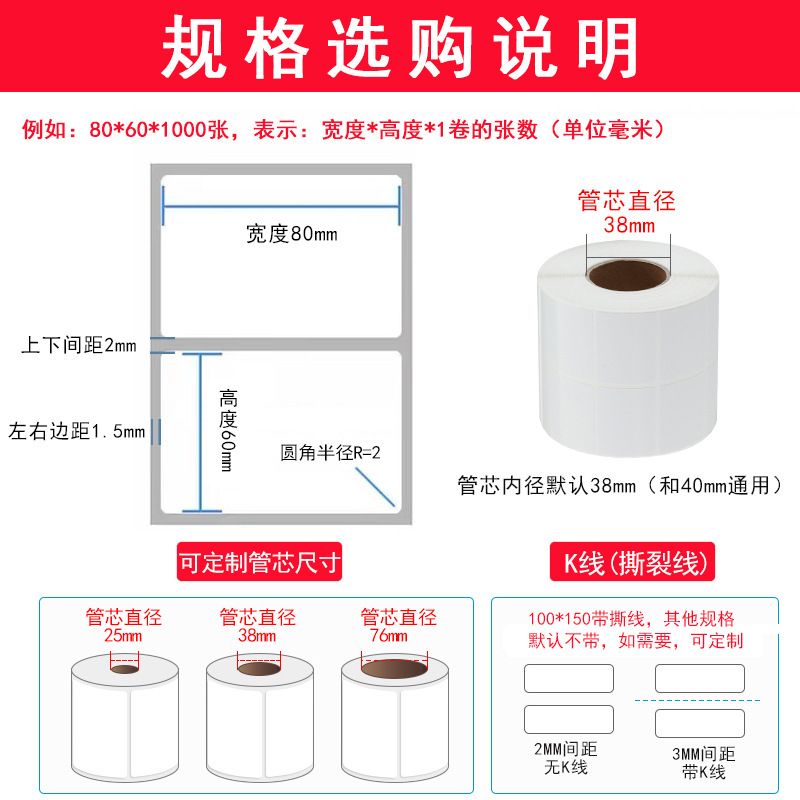 规格选购说明

例如：80*60*1000张，表示：宽度*高度*1卷的张数（单位毫米）

宽度80mm

上下间距2mm

左右边距1.5mm

高度60mm

圆角半径R=2

管芯直径
38mm

管芯内径默认38mm（和40mm通用）

可定制管芯尺寸

管芯直径
25mm

管芯直径
38mm

管芯直径
76mm

K线(撕裂线)

100*150带撕线，其他规格默认不带，如需要，可定制

2MM间距
无K线

3MM间距
带K线