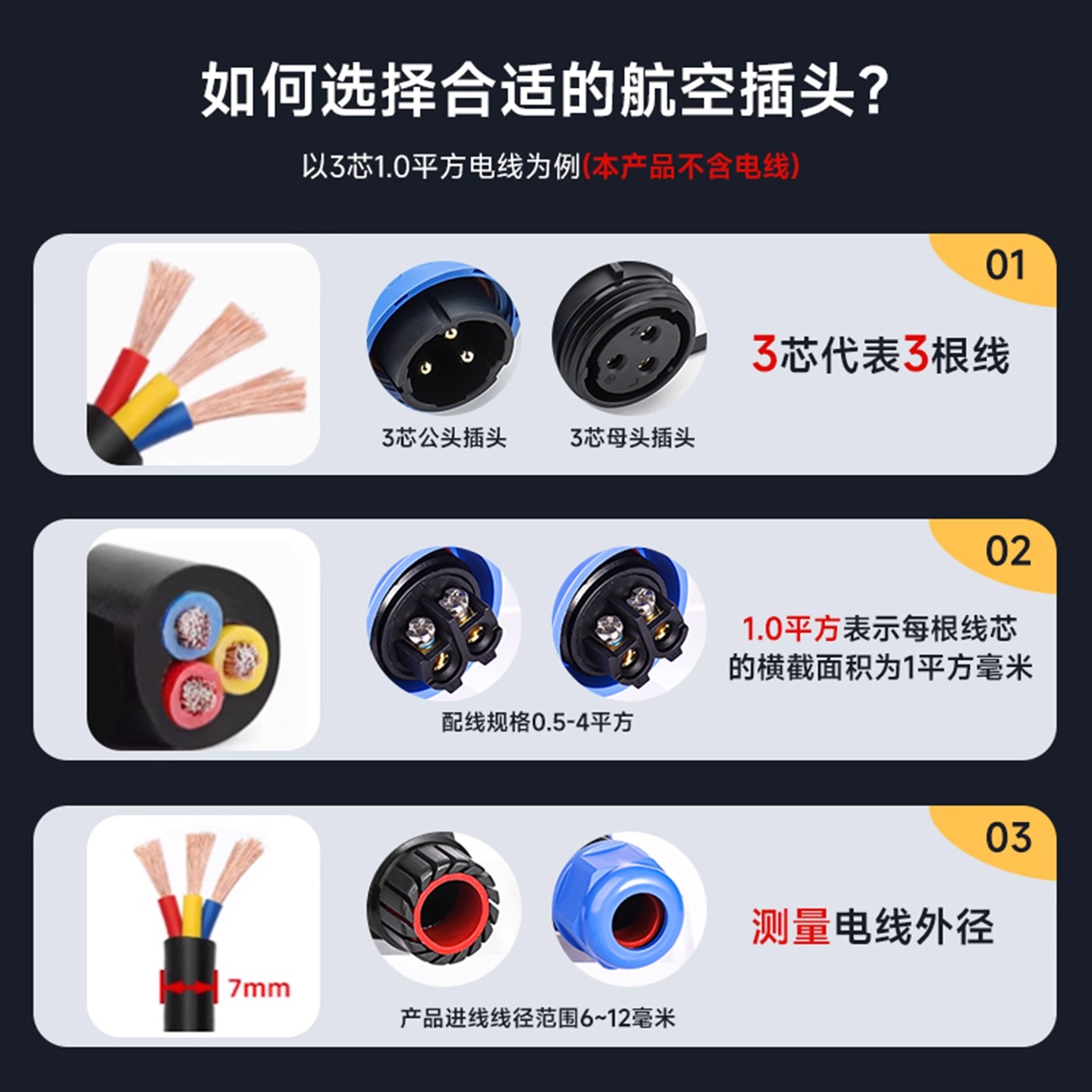 如何选择合适的航空插头?

以3芯1.0平方电线为例(本产品不含电线)

01

3芯公头插头

3芯母头插头

3芯代表3根线

02

配线规格0.5-4平方

1.0平方表示每根线芯的横截面积为1平方毫米

03

7mm

产品进线线径范围6~12毫米

测量电线外径