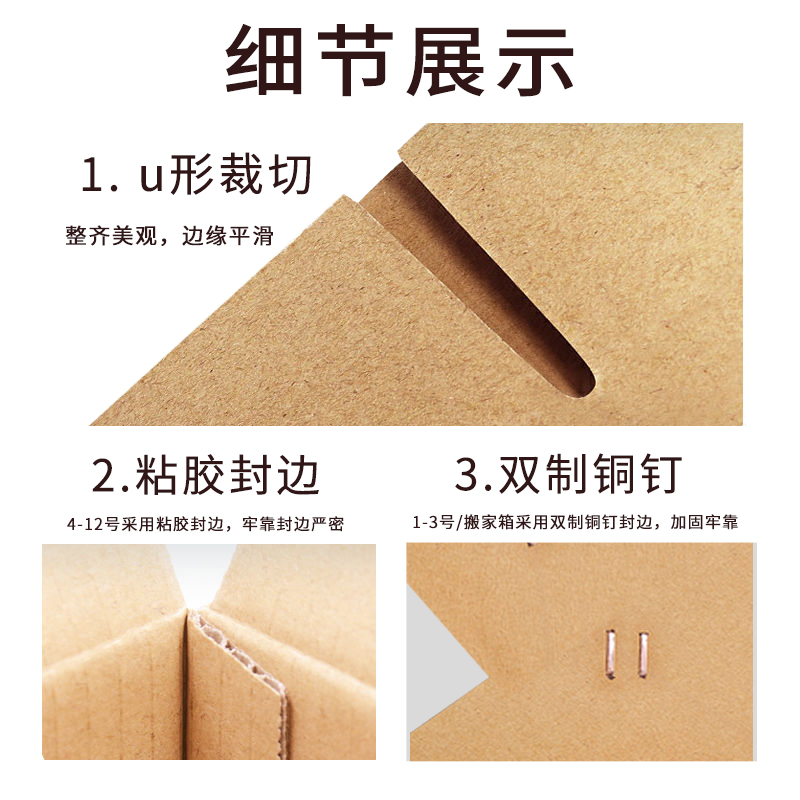 细节展示

1. u形裁切

整齐美观，边缘平滑

2.粘胶封边

4-12号采用粘胶封边，牢靠封边严密

3.双制铜钉

1-3号/搬家箱采用双制铜钉封边，加固牢靠