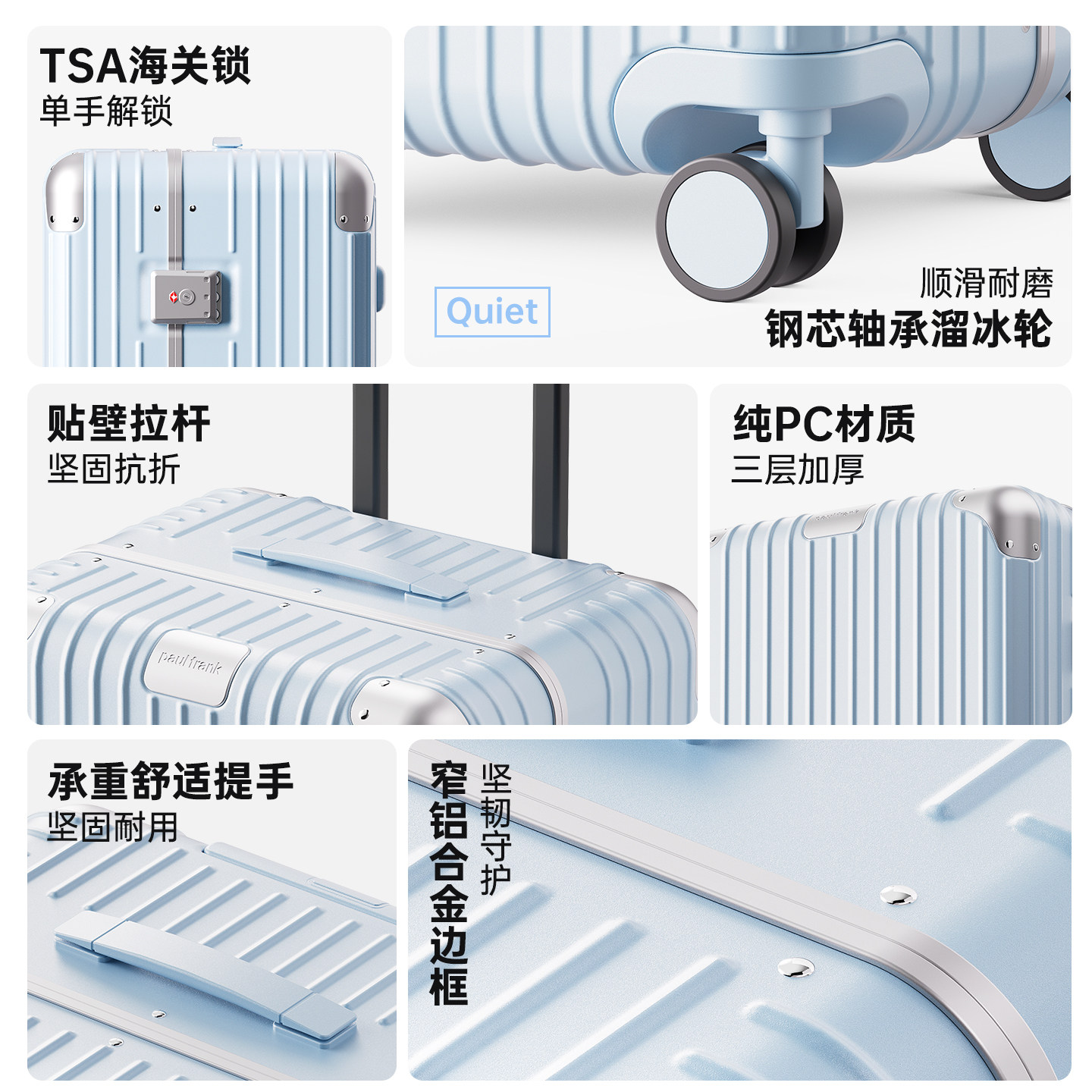 TSA海关锁
单手解锁

Quiet

顺滑耐磨
钢芯轴承溜冰轮

贴壁拉杆
坚固抗折

paul frank

纯PC材质
三层加厚

承重舒适提手
坚固耐用

窄铝合金边框

坚韧守护