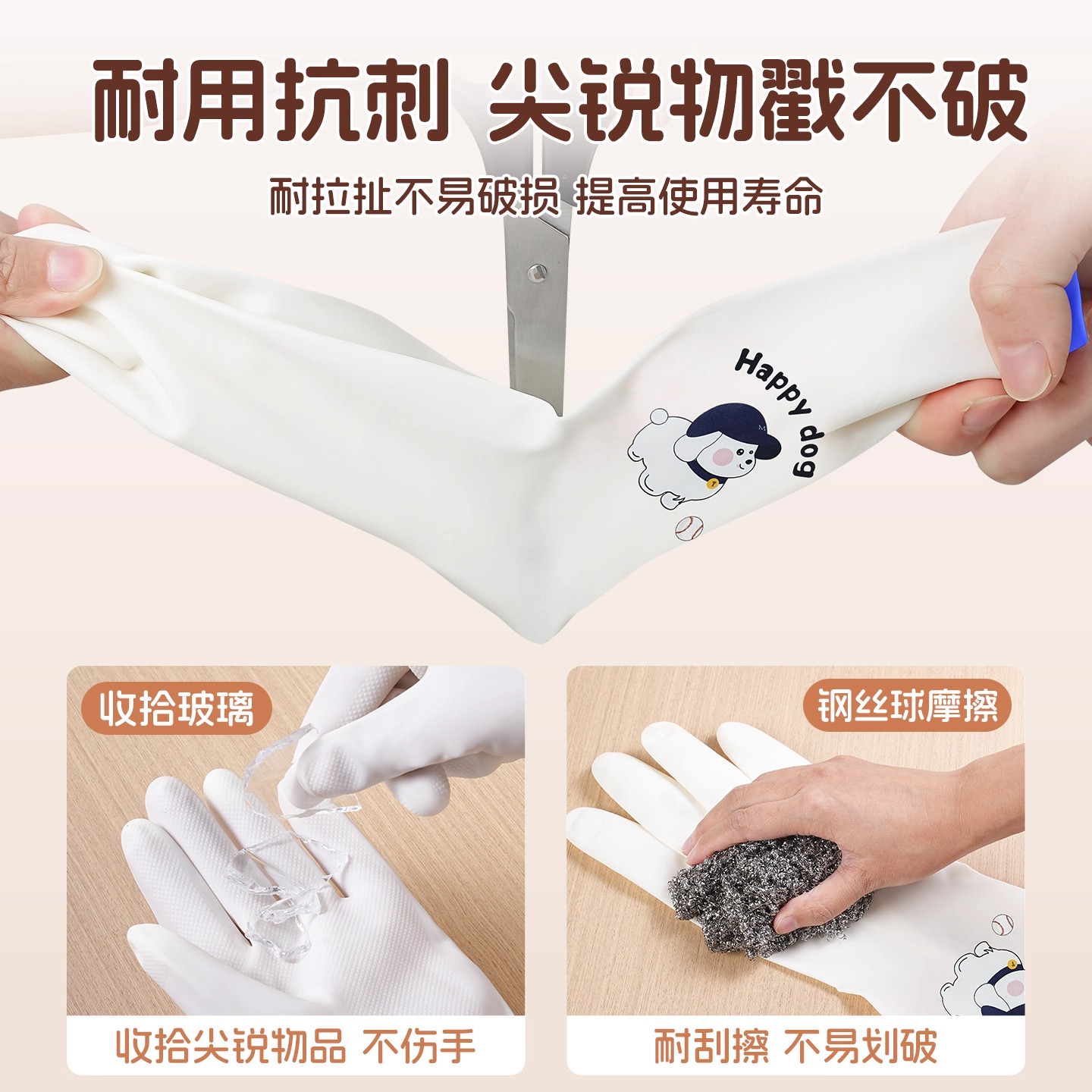 耐用抗刺 尖锐物戳不破

耐拉扯不易破损 提高使用寿命

Happy dog

收拾玻璃

收拾尖锐物品 不伤手

钢丝球摩擦

耐刮擦 不易划破