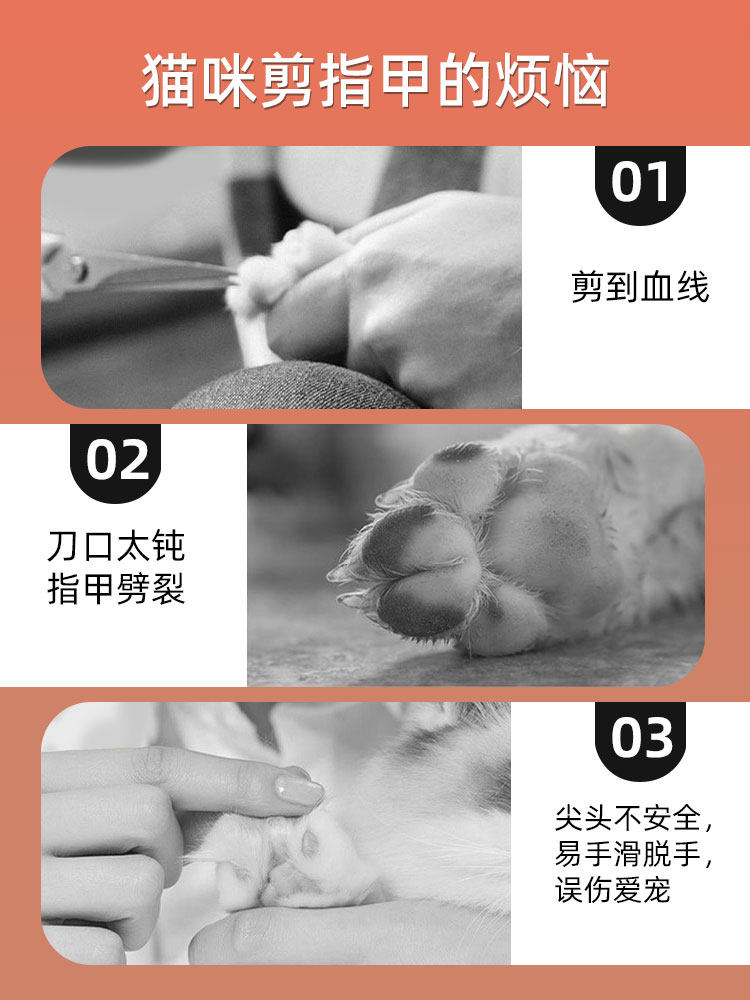 猫咪剪指甲的烦恼

01
剪到血线

02
刀口太钝
指甲劈裂

03
尖头不安全，
易手滑脱手，
误伤爱宠