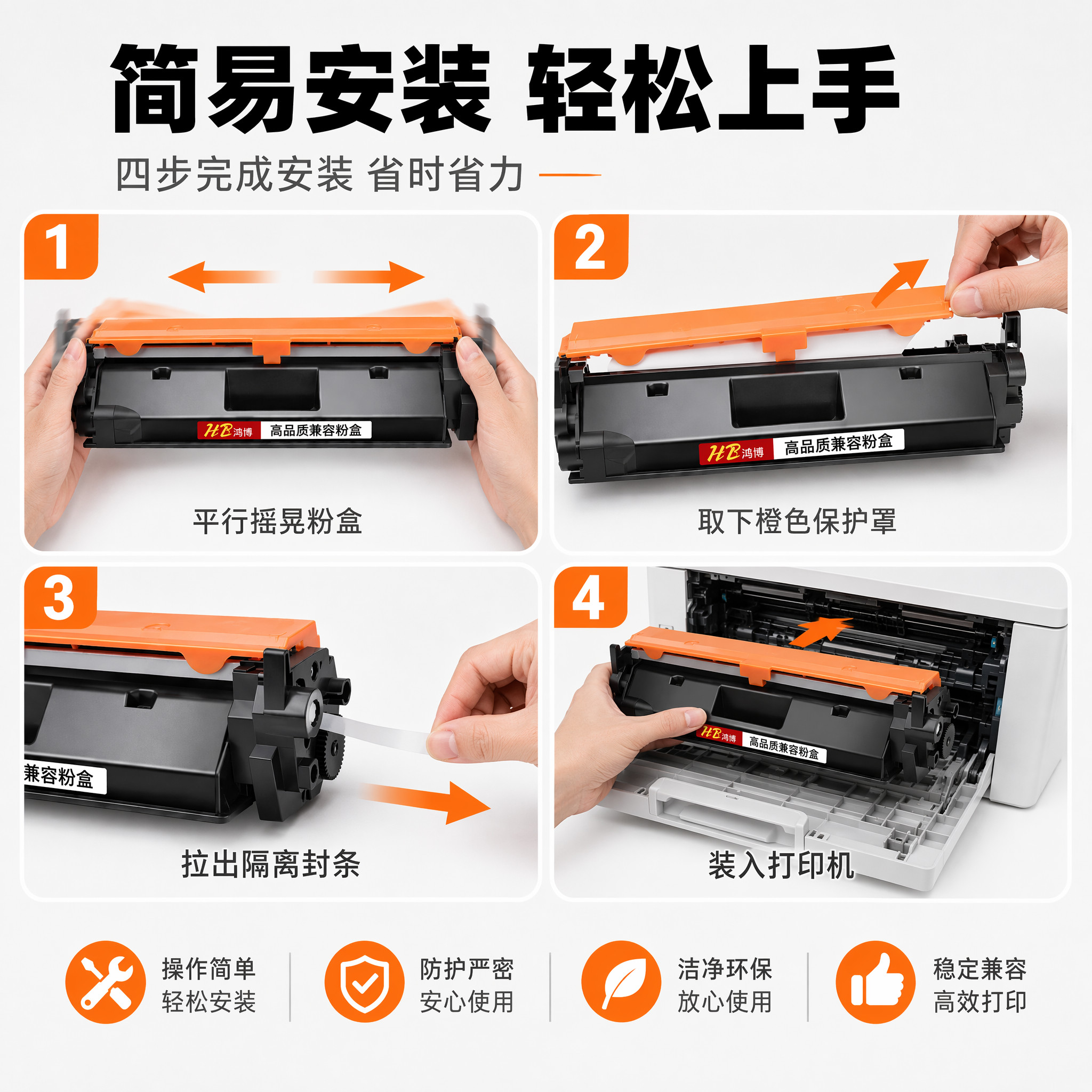 简易安装 轻松上手

四步完成安装 省时省力

1

HB 鸿博 高品质兼容粉盒

平行摇晃粉盒

2

HB 鸿博 高品质兼容粉盒

取下橙色保护罩

3

兼容粉盒

拉出隔离封条

4

HB 鸿博 高品质兼容粉盒

装入打印机

操作简单
轻松安装

防护严密
安心使用

洁净环保
放心使用

稳定兼容
高效打印