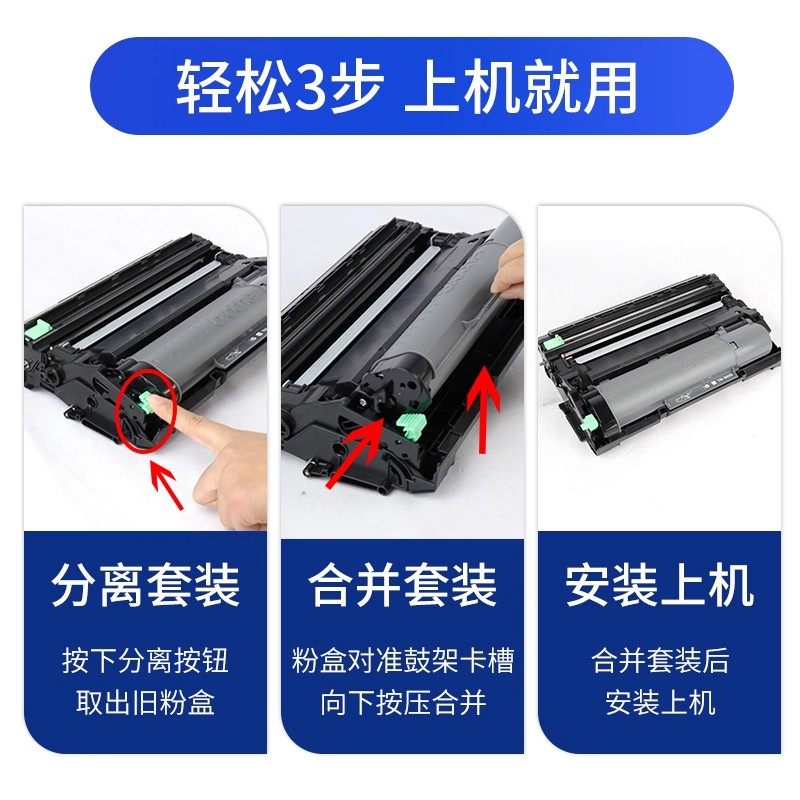 轻松3步 上机就用

分离套装

按下分离按钮
取出旧粉盒

合并套装

粉盒对准鼓架卡槽
向下按压合并

安装上机

合并套装后
安装上机