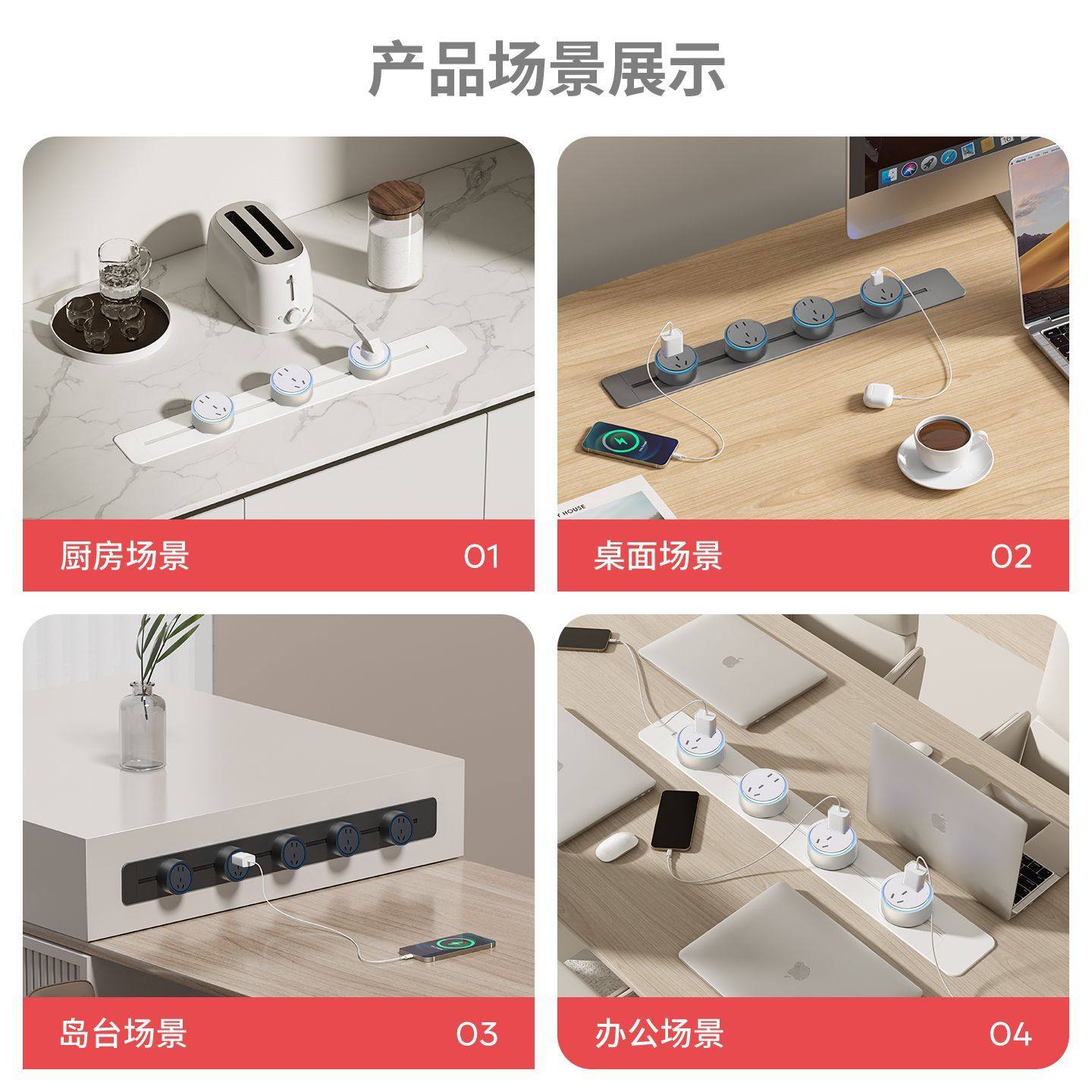 产品场景展示

厨房场景 01

桌面场景 02

岛台场景 03

办公场景 04