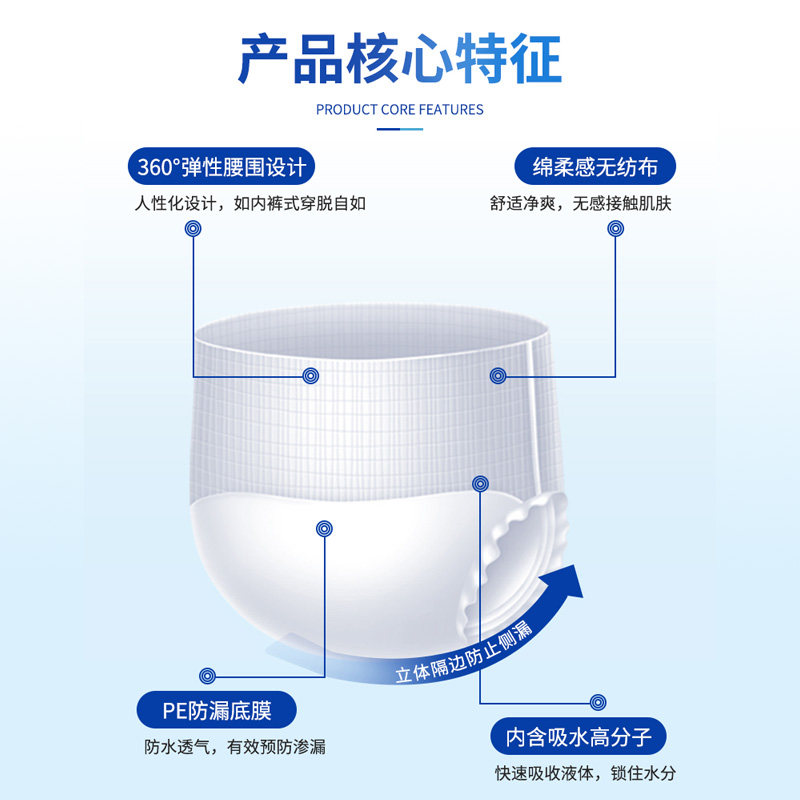 产品核心特征

PRODUCT CORE FEATURES

360°弹性腰围设计

人性化设计，如内裤式穿脱自如

绵柔感无纺布

舒适净爽，无感接触肌肤

立体隔边防止侧漏

PE防漏底膜

防水透气，有效预防渗漏

内含吸水高分子

快速吸收液体，锁住水分