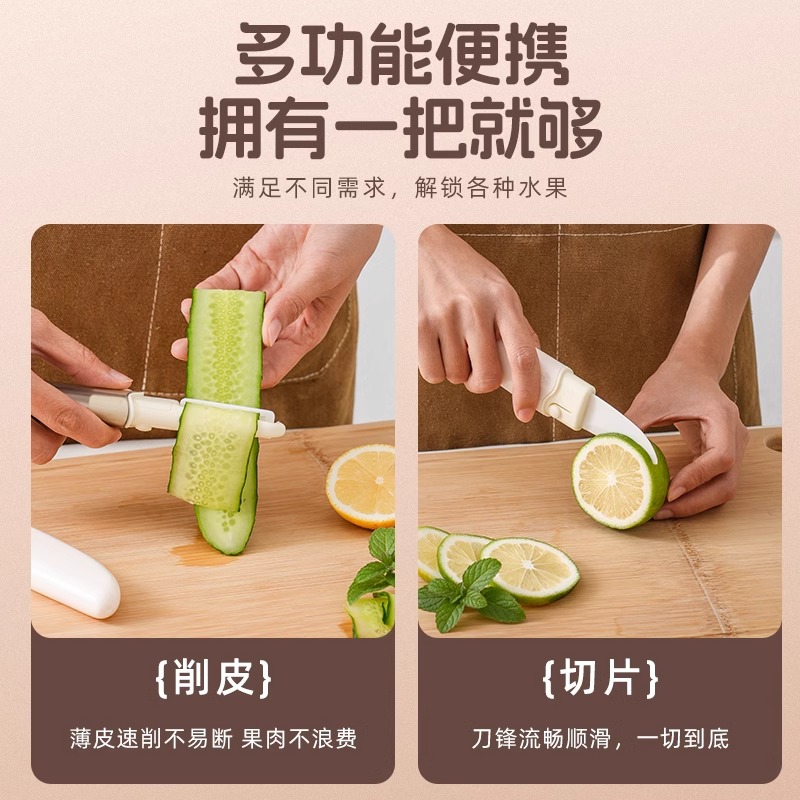 多功能便携
拥有一把就够

满足不同需求，解锁各种水果

{削皮}

薄皮速削不易断 果肉不浪费

{切片}

刀锋流畅顺滑，一切到底