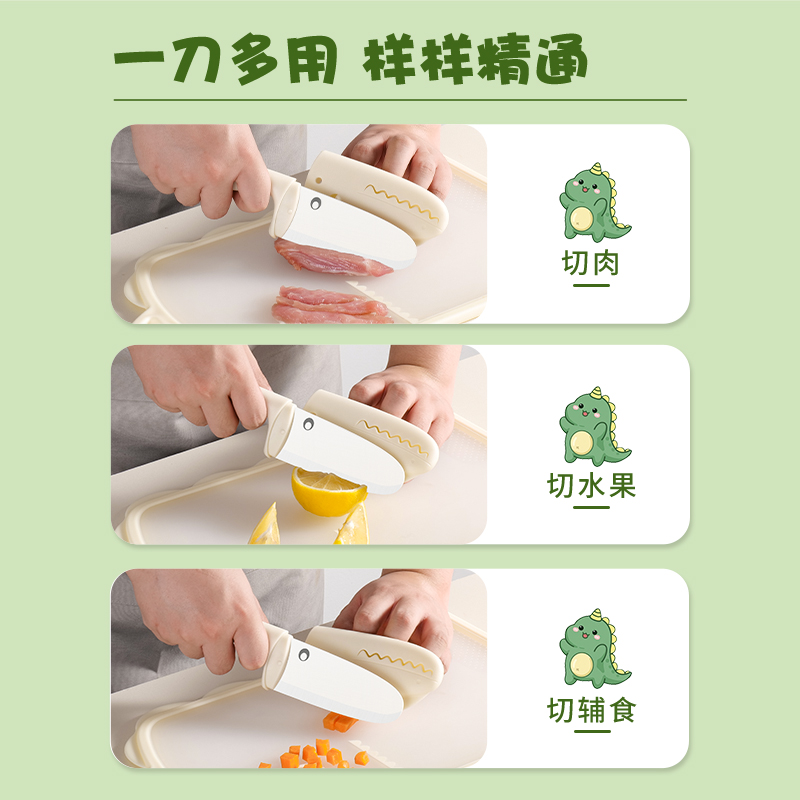 一刀多用 样样精通

切肉

切水果

切辅食