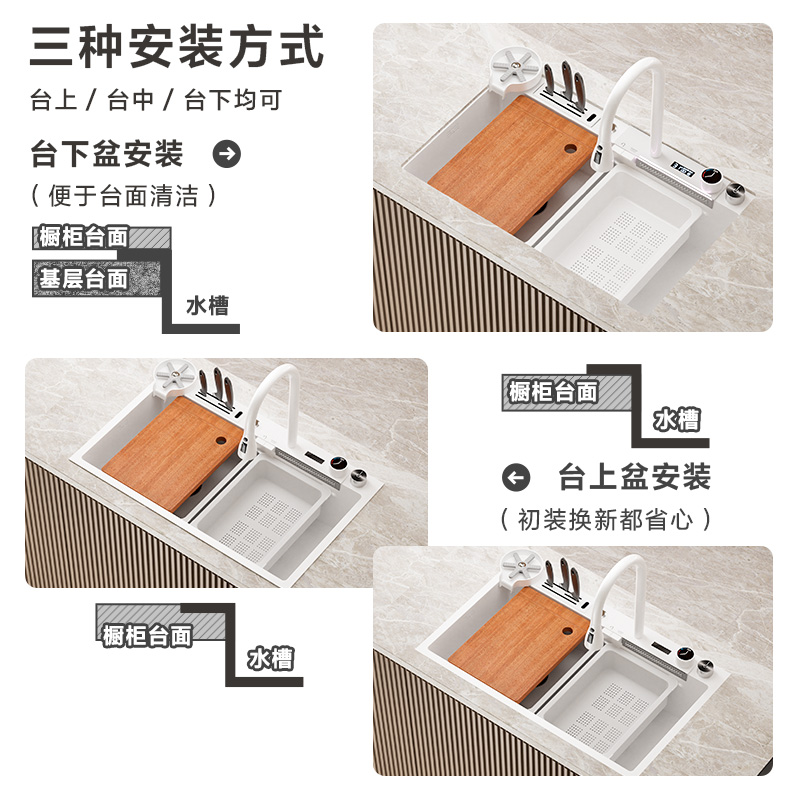 三种安装方式

台上 / 台中 / 台下均可

台下盆安装

（便于台面清洁）

橱柜台面

基层台面

水槽

橱柜台面

水槽

台上盆安装

（初装换新都省心）

橱柜台面

水槽