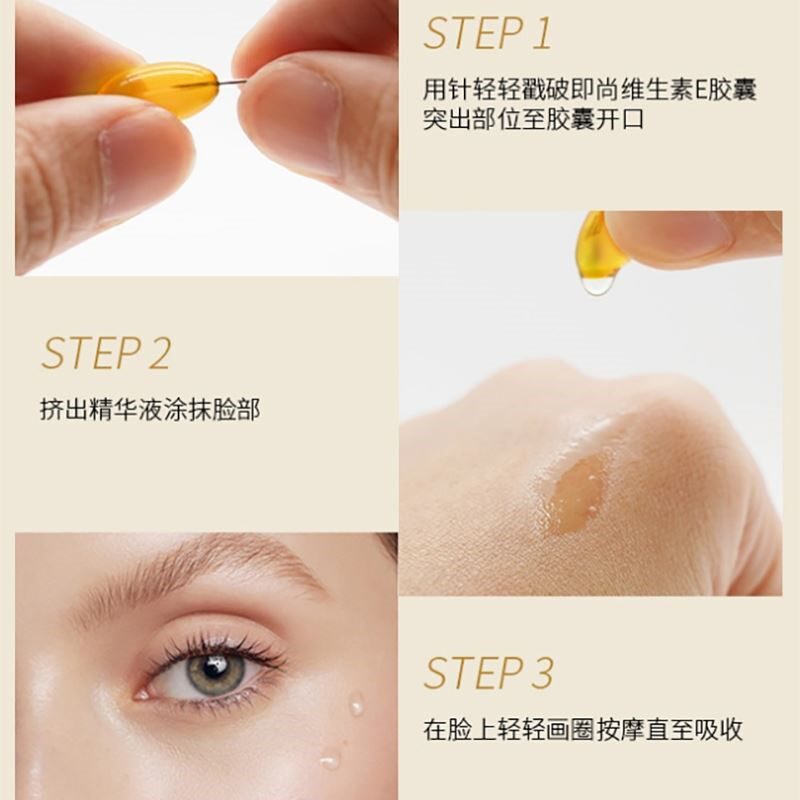 STEP 1
用针轻轻戳破即尚维生素E胶囊突出部位至胶囊开口

STEP 2
挤出精华液涂抹脸部

STEP 3
在脸上轻轻画圈按摩直至吸收