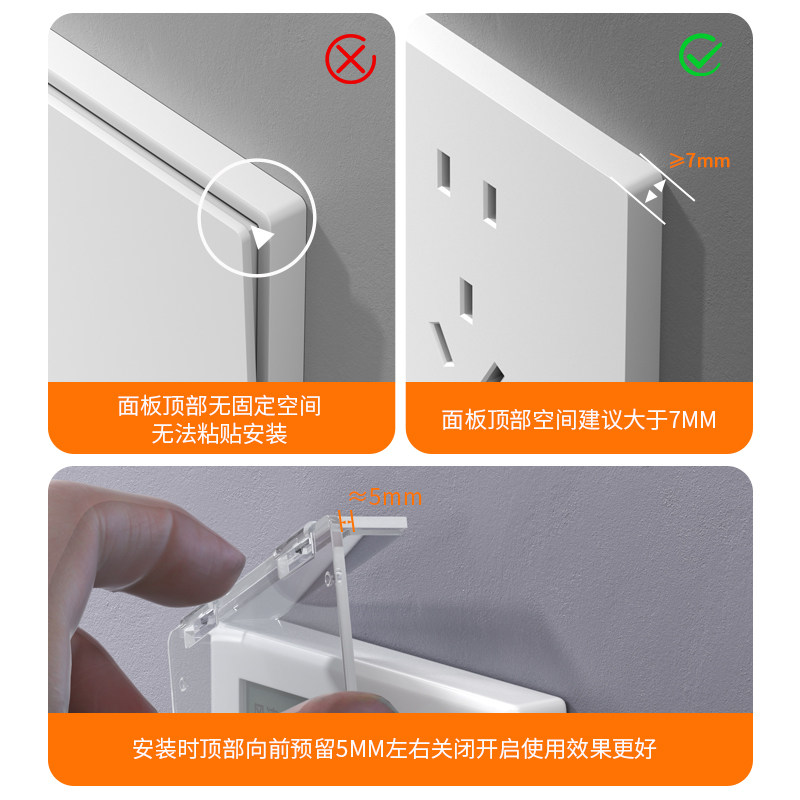 面板顶部无固定空间
无法粘贴安装

≥7mm

面板顶部空间建议大于7MM

≈5mm

安装时顶部向前预留5MM左右关闭开启使用效果更好