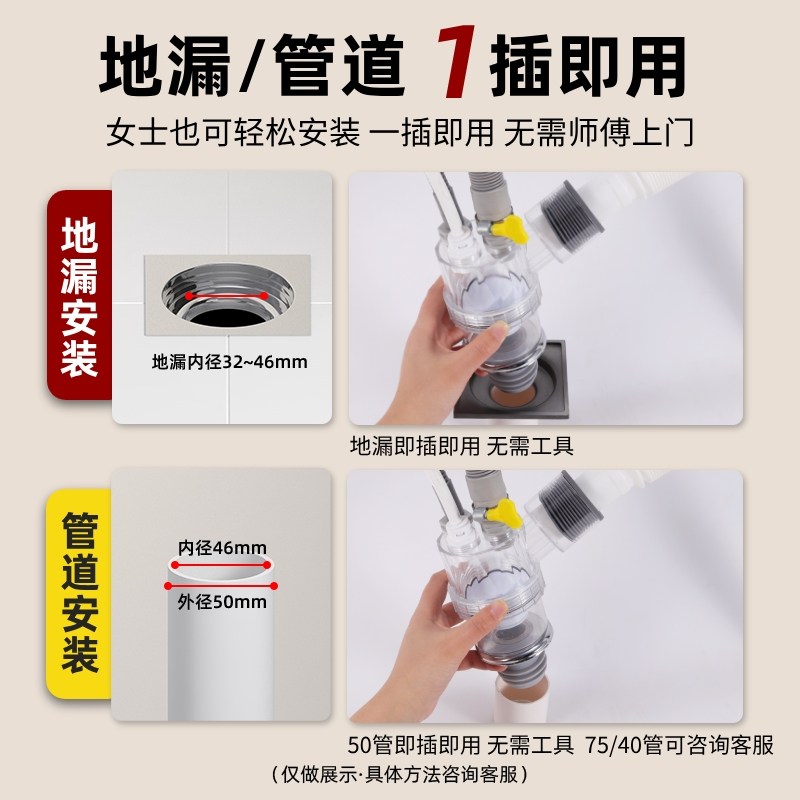 地漏/管道 1插即用

女士也可轻松安装 一插即用 无需师傅上门

地漏安装

地漏内径32~46mm

地漏即插即用 无需工具

管道安装

内径46mm

外径50mm

50管即插即用 无需工具 75/40管可咨询客服

（仅做展示·具体方法咨询客服）