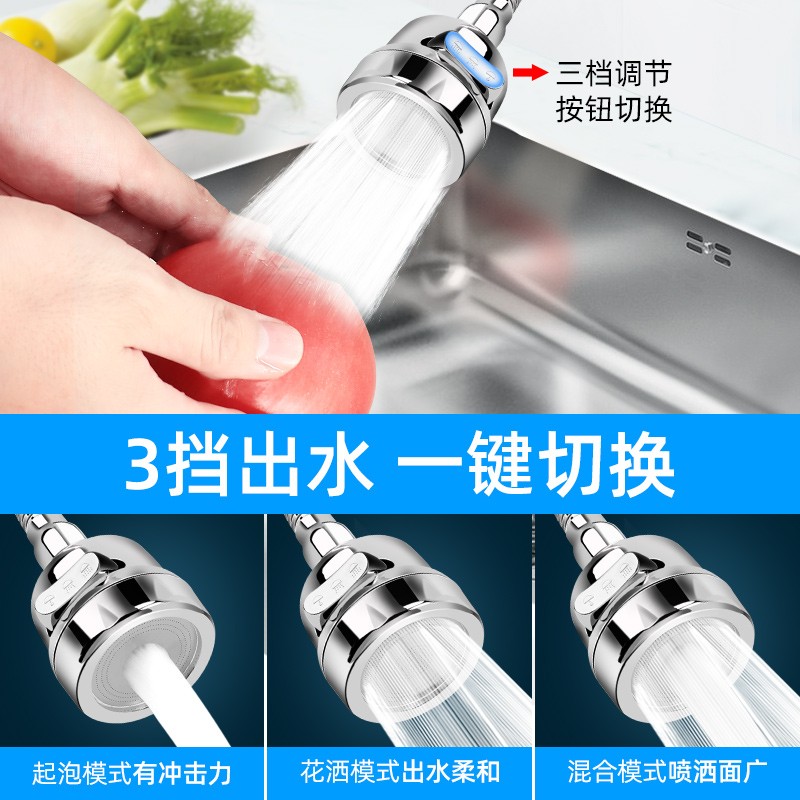 三档调节
按钮切换

3挡出水 一键切换

起泡模式有冲击力

花洒模式出水柔和

混合模式喷洒面广