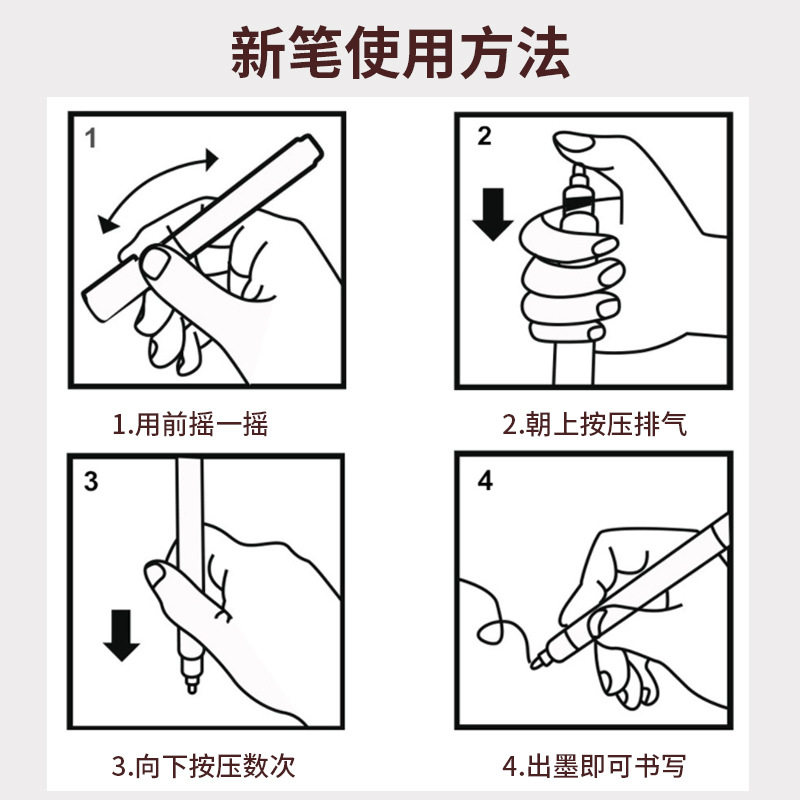 新笔使用方法

1

1.用前摇一摇

2

2.朝上按压排气

3

3.向下按压数次

4

4.出墨即可书写