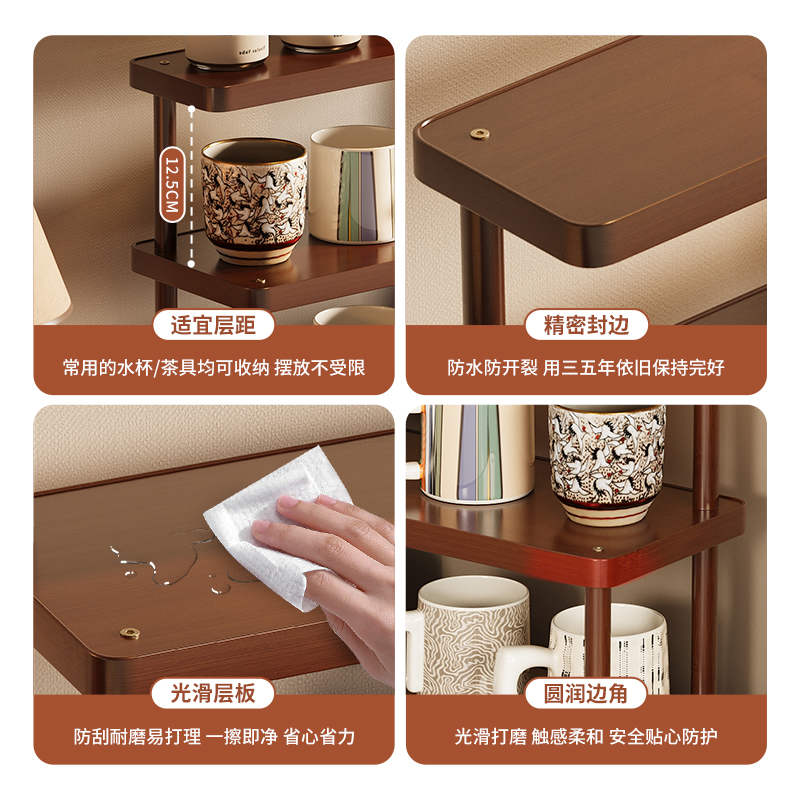 12.5CM

适宜层距

常用的水杯/茶具均可收纳 摆放不受限

精密封边

防水防开裂 用三五年依旧保持完好

光滑层板

防刮耐磨易打理 一擦即净 省心省力

圆润边角

光滑打磨 触感柔和 安全贴心防护