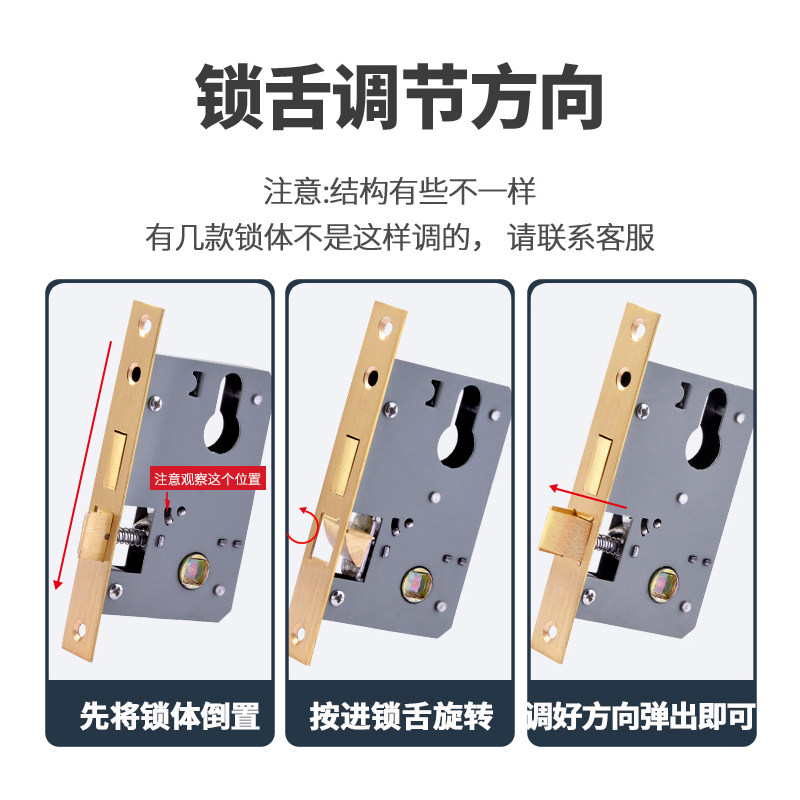 锁舌调节方向

注意:结构有些不一样
有几款锁体不是这样调的， 请联系客服

注意观察这个位置

先将锁体倒置

按进锁舌旋转

调好方向弹出即可