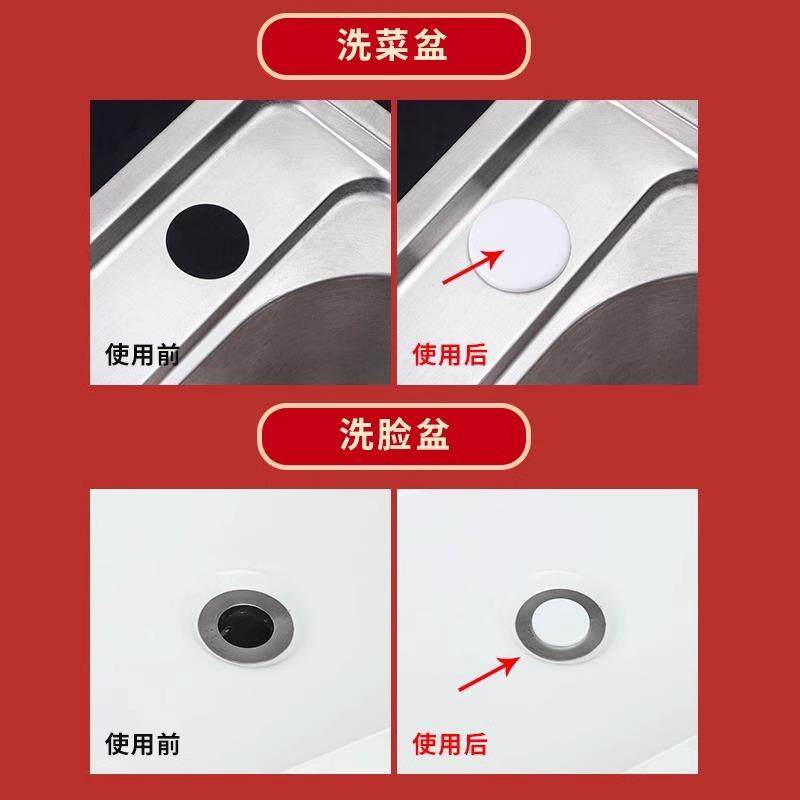 洗菜盆

使用前

使用后

洗脸盆

使用前

使用后