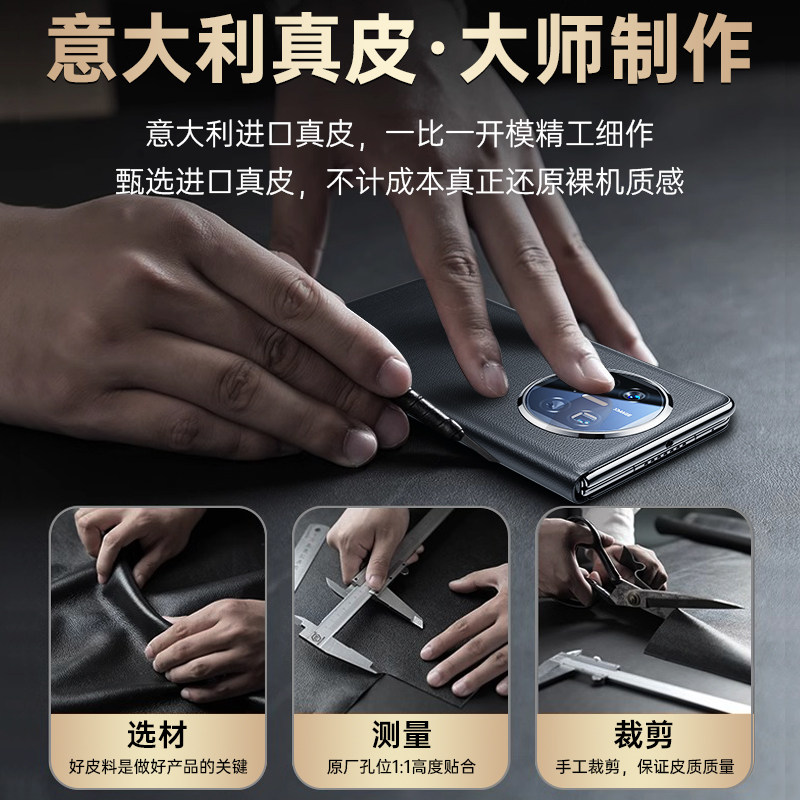 意大利真皮·大师制作

意大利进口真皮，一比一开模精工细作
甄选进口真皮，不计成本真正还原裸机质感

选材
好皮料是做好产品的关键

测量
原厂孔位1:1高度贴合

裁剪
手工裁剪，保证皮质质量