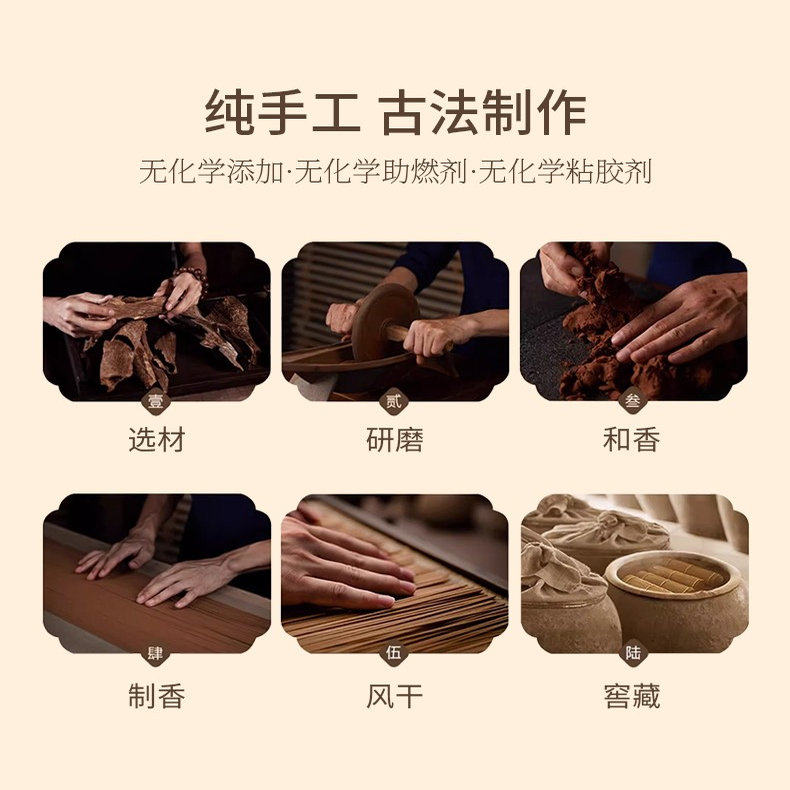 纯手工 古法制作

无化学添加·无化学助燃剂·无化学粘胶剂

壹
选材

贰
研磨

叁
和香

肆
制香

伍
风干

陆
窖藏