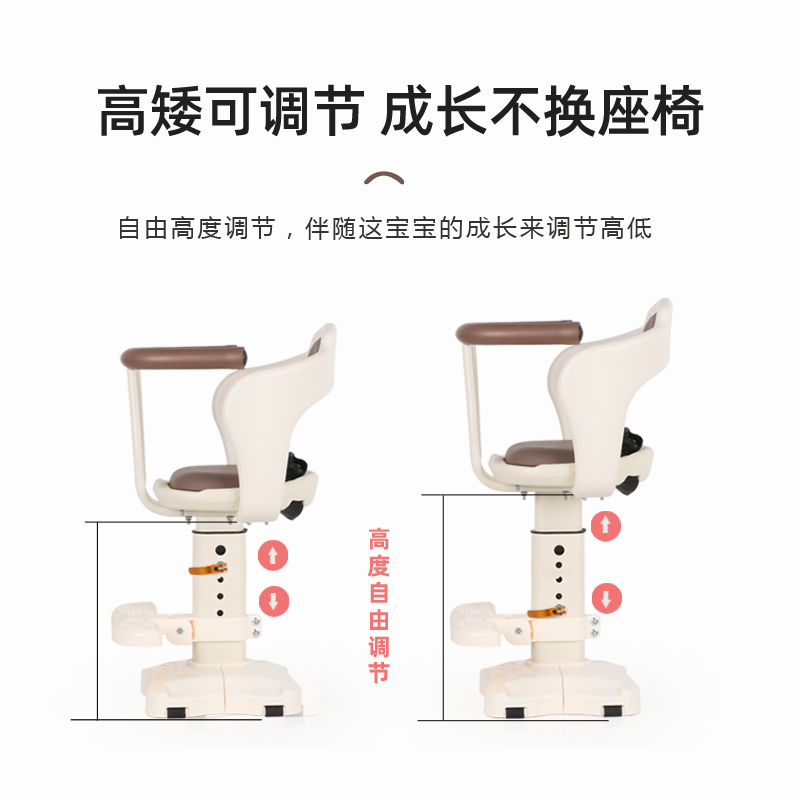 高矮可调节 成长不换座椅

自由高度调节，伴随这宝宝的成长来调节高低

高度自由调节