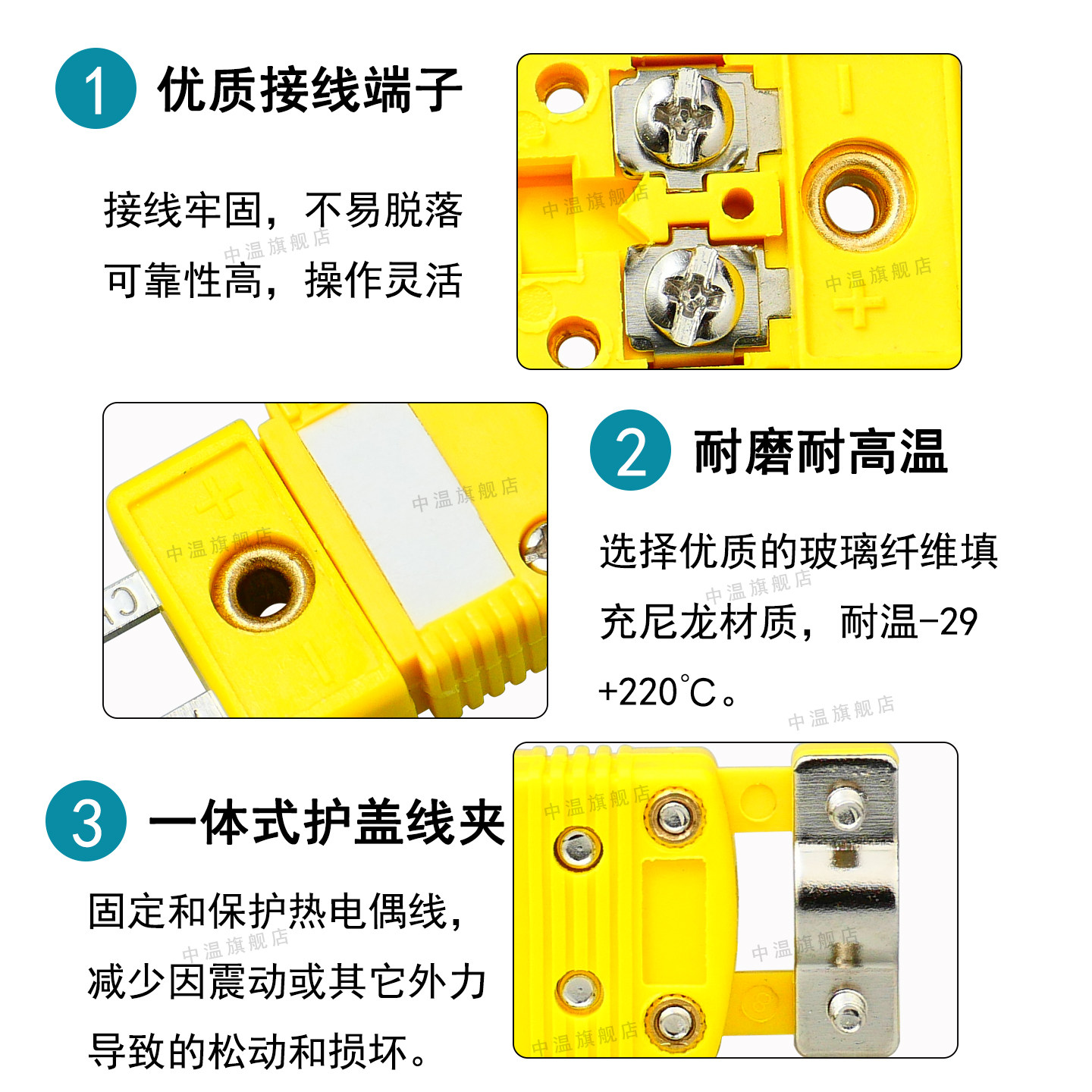 1 优质接线端子

接线牢固，不易脱落
可靠性高，操作灵活

中温旗舰店

中温旗舰店

中温旗舰店

2 耐磨耐高温

选择优质的玻璃纤维填充尼龙材质，耐温-29 +220℃。

中温旗舰店

中温旗舰店

中温旗舰店

中温旗舰店

3 一体式护盖线夹

固定和保护热电偶线，减少因震动或其它外力导致的松动和损坏。

中温旗舰店

中温旗舰店

中温旗舰店

中温旗舰店