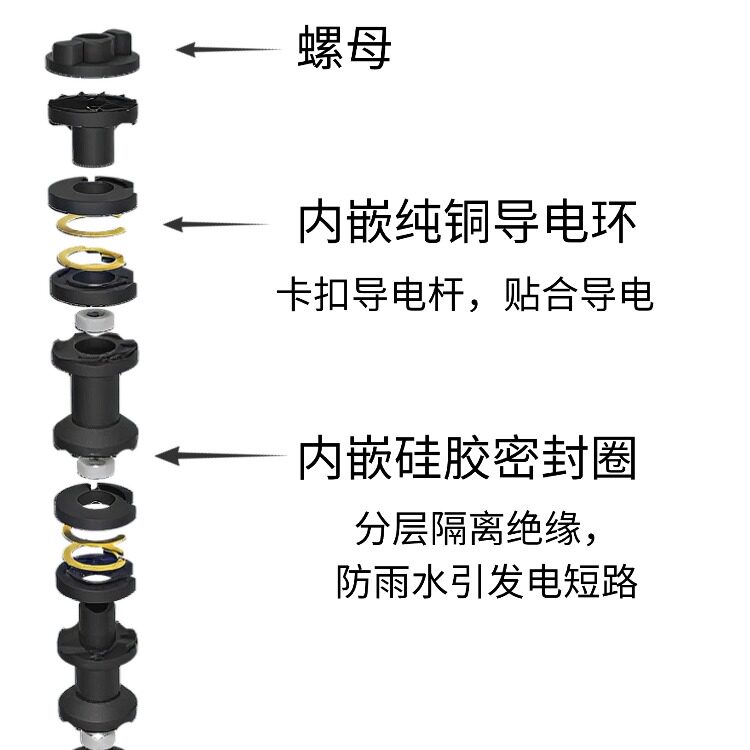 螺母

内嵌纯铜导电环

卡扣导电杆，贴合导电

内嵌硅胶密封圈

分层隔离绝缘，
防雨水引发电短路