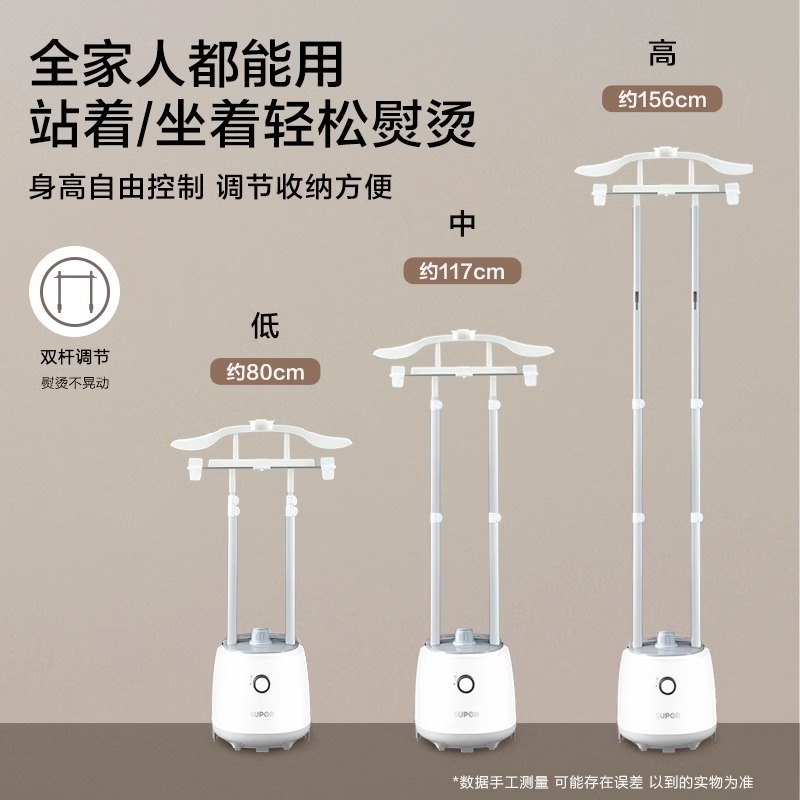 全家人都能用
站着/坐着轻松熨烫

身高自由控制 调节收纳方便

双杆调节
熨烫不晃动

低
约80cm

中
约117cm

高
约156cm

SUPOR

SUPOR

SUPOR

*数据手工测量 可能存在误差 以到的实物为准