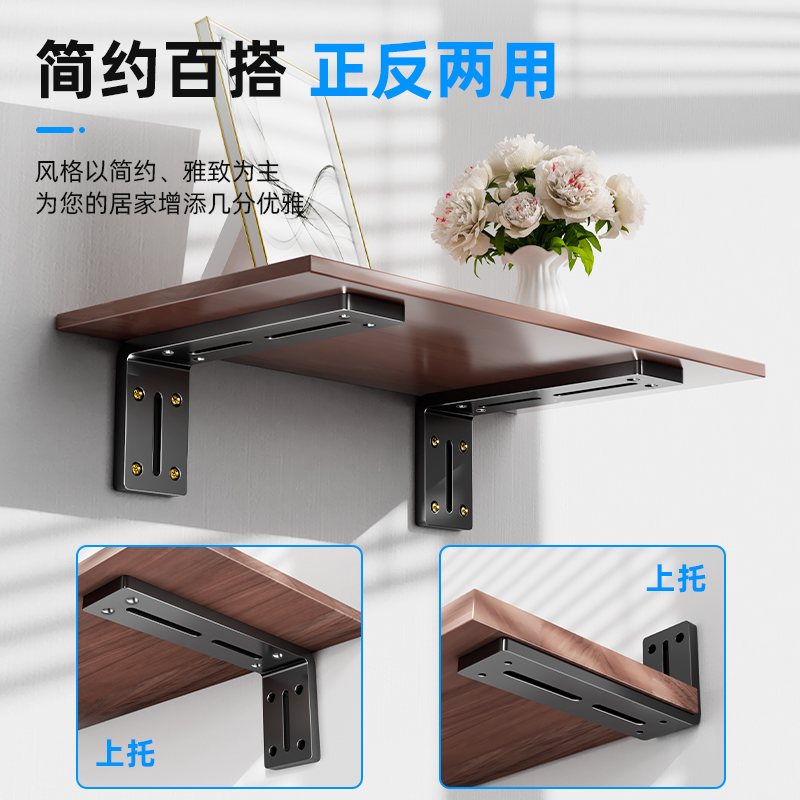 简约百搭 正反两用

风格以简约、雅致为主
为您的居家增添几分优雅

上托

上托