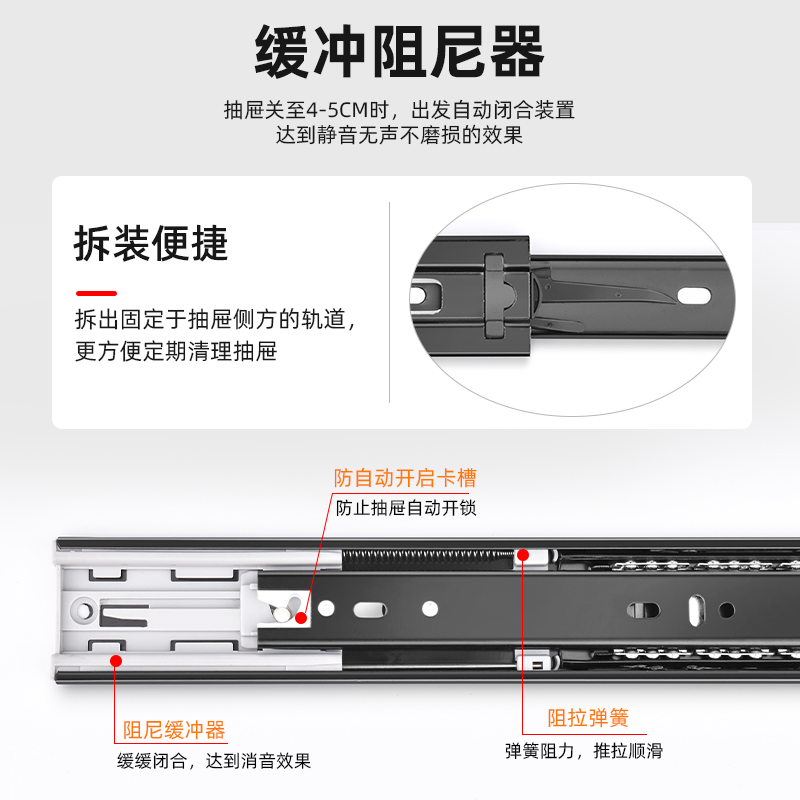 缓冲阻尼器

抽屉关至4-5CM时，出发自动闭合装置
达到静音无声不磨损的效果

拆装便捷

拆出固定于抽屉侧方的轨道，
更方便定期清理抽屉

防自动开启卡槽
防止抽屉自动开锁

阻尼缓冲器
缓缓闭合，达到消音效果

阻拉弹簧
弹簧阻力，推拉顺滑