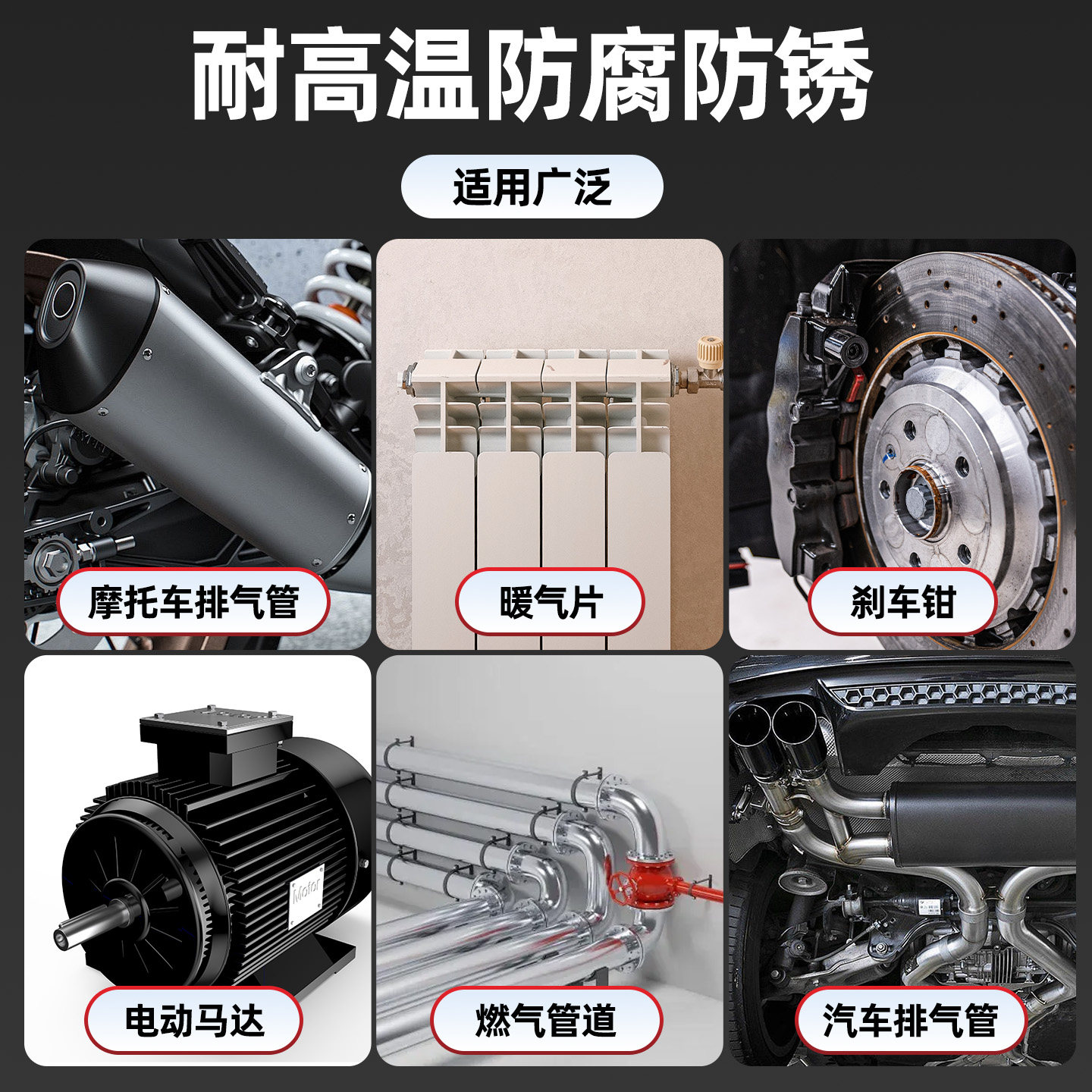 耐高温防腐防锈

适用广泛

摩托车排气管

暖气片

刹车钳

Motor

电动马达

燃气管道

汽车排气管