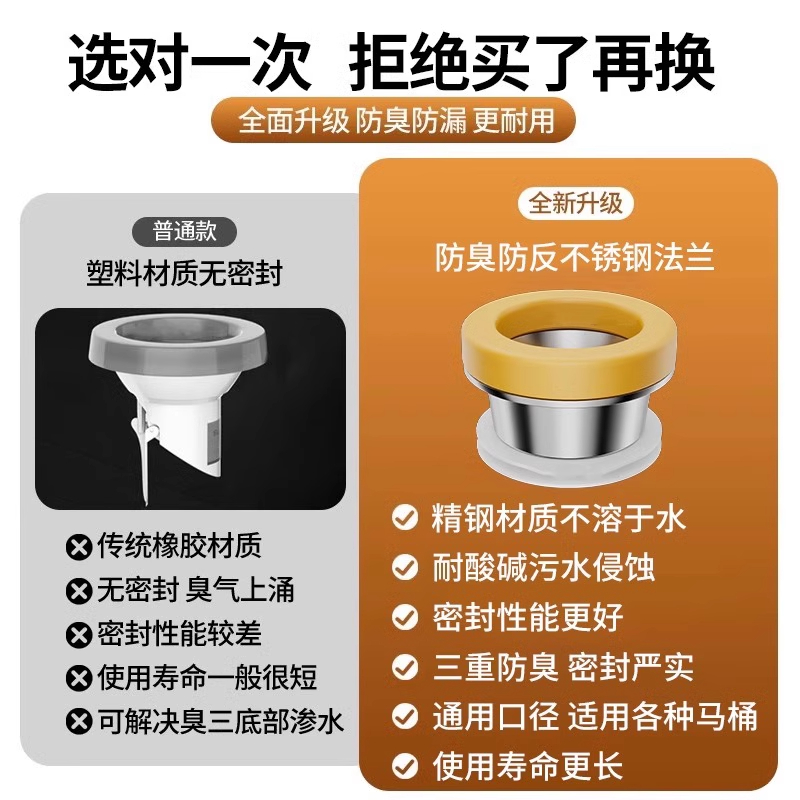 选对一次 拒绝买了再换

全面升级 防臭防漏 更耐用

普通款

塑料材质无密封

传统橡胶材质

无密封 臭气上涌

密封性能较差

使用寿命一般很短

可解决臭三底部渗水

全新升级

防臭防反不锈钢法兰

精钢材质不溶于水

耐酸碱污水侵蚀

密封性能更好

三重防臭 密封严实

通用口径 适用各种马桶

使用寿命更长