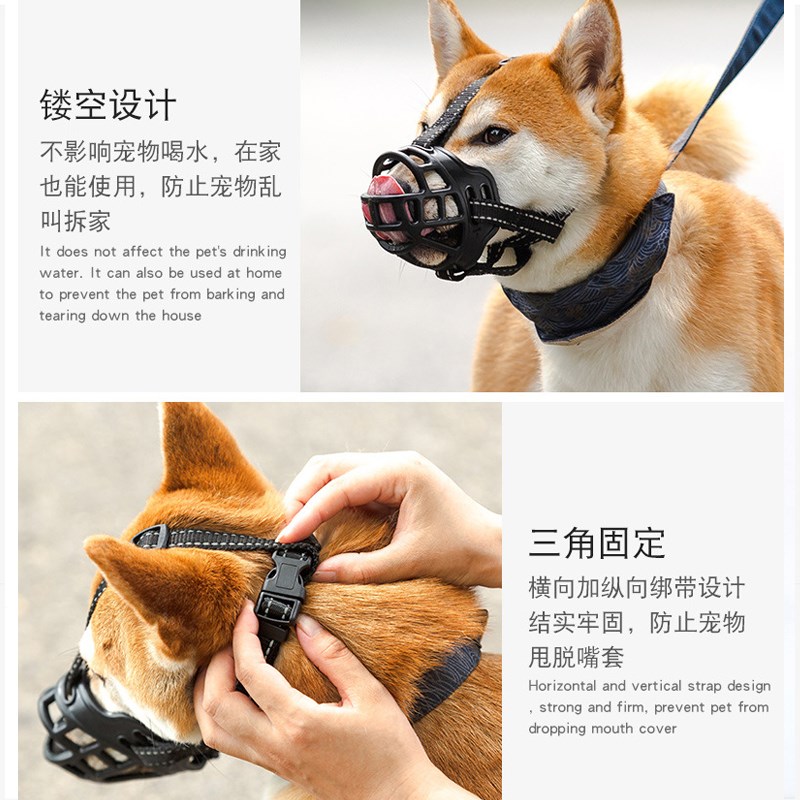 镂空设计

不影响宠物喝水，在家也能使用，防止宠物乱叫拆家

It does not affect the pet's drinking water. It can also be used at home to prevent the pet from barking and tearing down the house

三角固定

横向加纵向绑带设计结实牢固，防止宠物甩脱嘴套

Horizontal and vertical strap design , strong and firm, prevent pet from dropping mouth cover