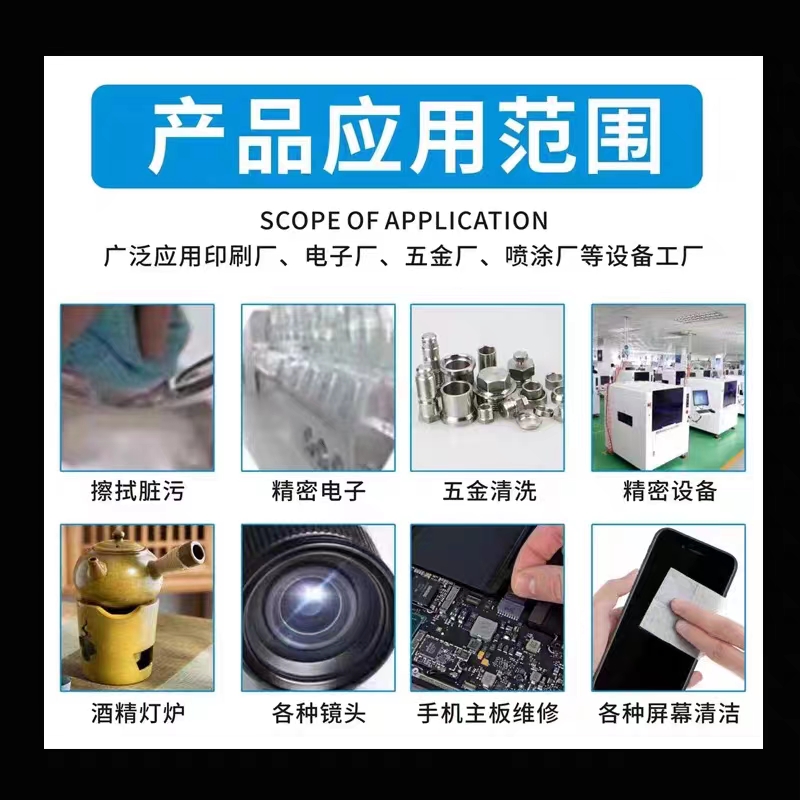 产品应用范围

SCOPE OF APPLICATION

广泛应用印刷厂、电子厂、五金厂、喷涂厂等设备工厂

擦拭脏污

精密电子

五金清洗

精密设备

酒精灯炉

各种镜头

手机主板维修

各种屏幕清洁