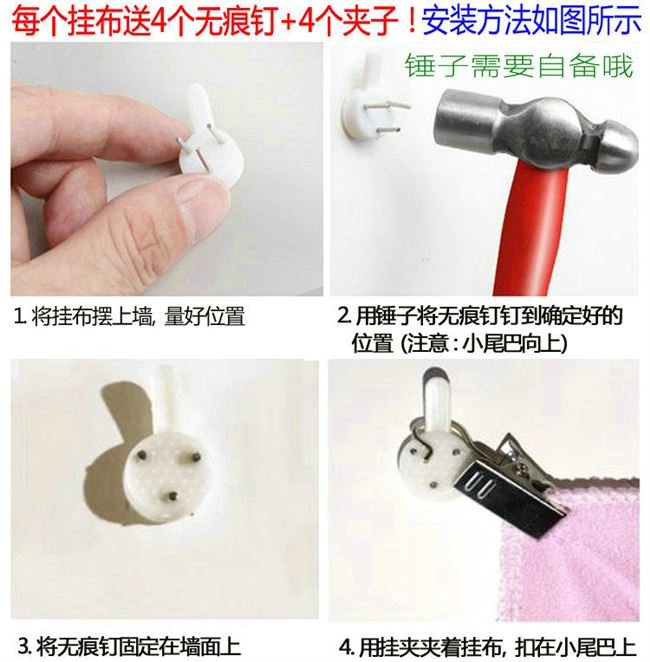 每个挂布送4个无痕钉+4个夹子！安装方法如图所示

锤子需要自备哦

1. 将挂布摆上墙, 量好位置

2. 用锤子将无痕钉钉到确定好的位置 (注意：小尾巴向上)

3. 将无痕钉固定在墙面上

4. 用挂夹夹着挂布, 扣在小尾巴上