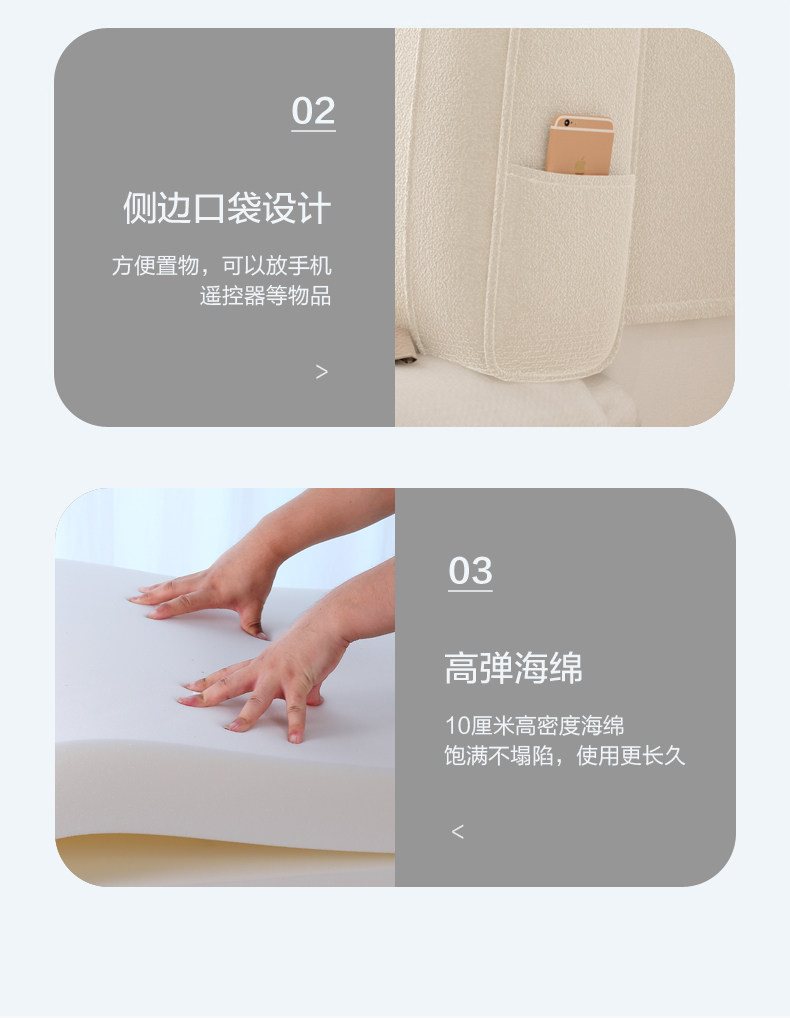 02

侧边口袋设计

方便置物，可以放手机
遥控器等物品

>

03

高弹海绵

10厘米高密度海绵
饱满不塌陷，使用更长久

<