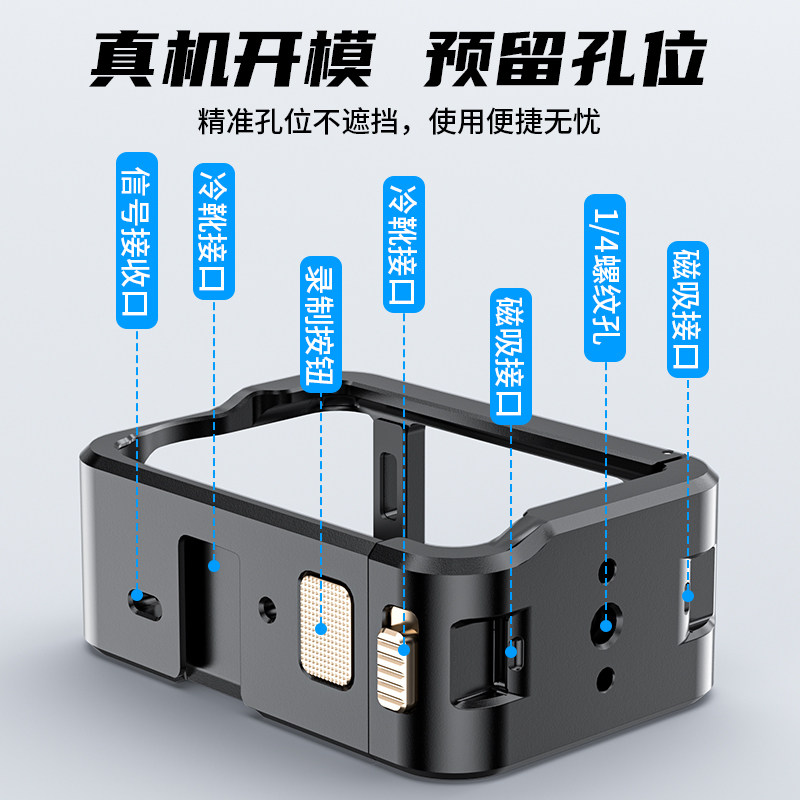 真机开模 预留孔位

精准孔位不遮挡，使用便捷无忧

信号接收口

冷靴接口

录制按钮

冷靴接口

磁吸接口

1/4螺纹孔

磁吸接口