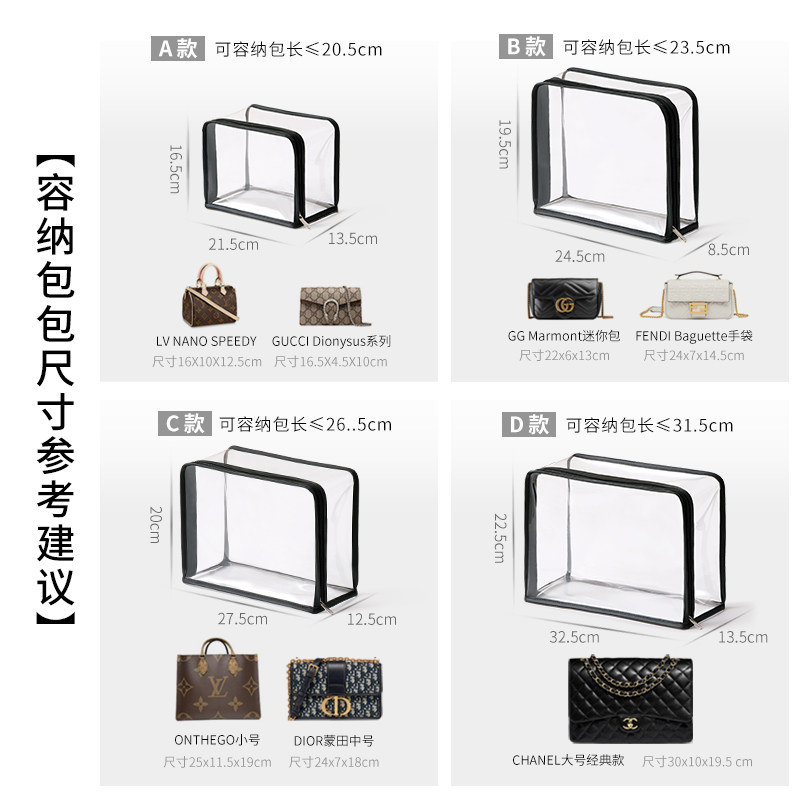 【容纳包包尺寸参考建议】

A款 可容纳包长≤20.5cm

16.5cm

21.5cm 13.5cm

LV NANO SPEEDY
尺寸16X10X12.5cm

GUCCI Dionysus系列
尺寸16.5X4.5X10cm

B款 可容纳包长≤23.5cm

19.5cm

24.5cm 8.5cm

GG Marmont迷你包
尺寸22x6x13cm

FENDI Baguette手袋
尺寸24x7x14.5cm

C款 可容纳包长≤26..5cm

20cm

27.5cm 12.5cm

ONTHEGO小号
尺寸25x11.5x19cm

DIOR蒙田中号
尺寸24x7x18cm

D款 可容纳包长≤31.5cm

22.5cm

32.5cm 13.5cm

CHANEL大号经典款 尺寸30x10x19.5 cm